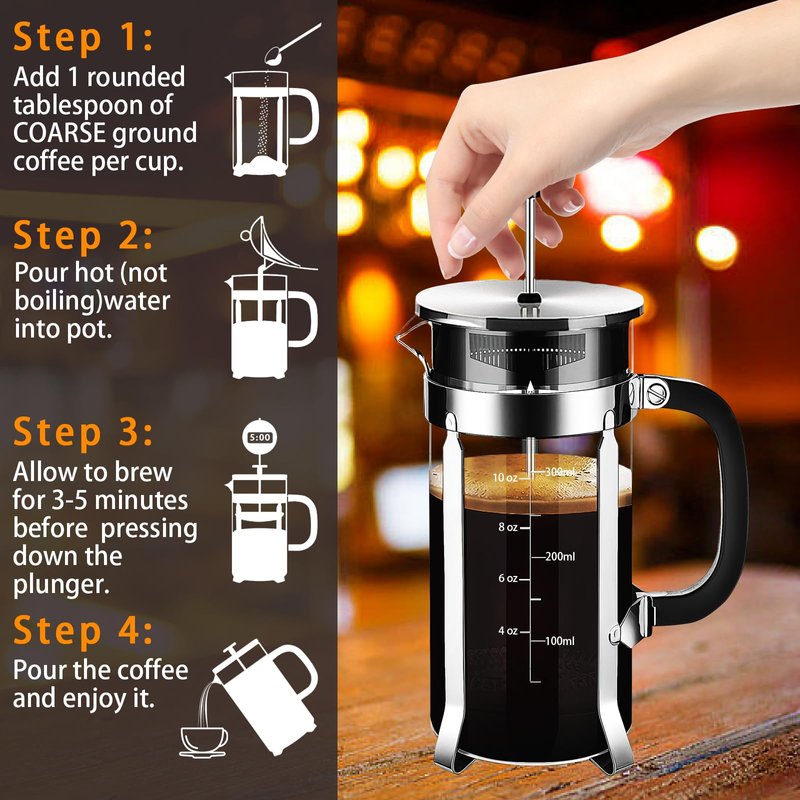 Step 1:
Add 1 rounded tablespoon of COARSE ground coffee per cup.

Step 2:
Pour hot (not boiling)water into pot.

Step 3:
5:00
Allow to brew for 3-5 minutes before pressing down the plunger.

Step 4:
Pour the coffee and enjoy it.

10 oz
300ml
8 oz
200ml
6 oz
4 oz
100ml