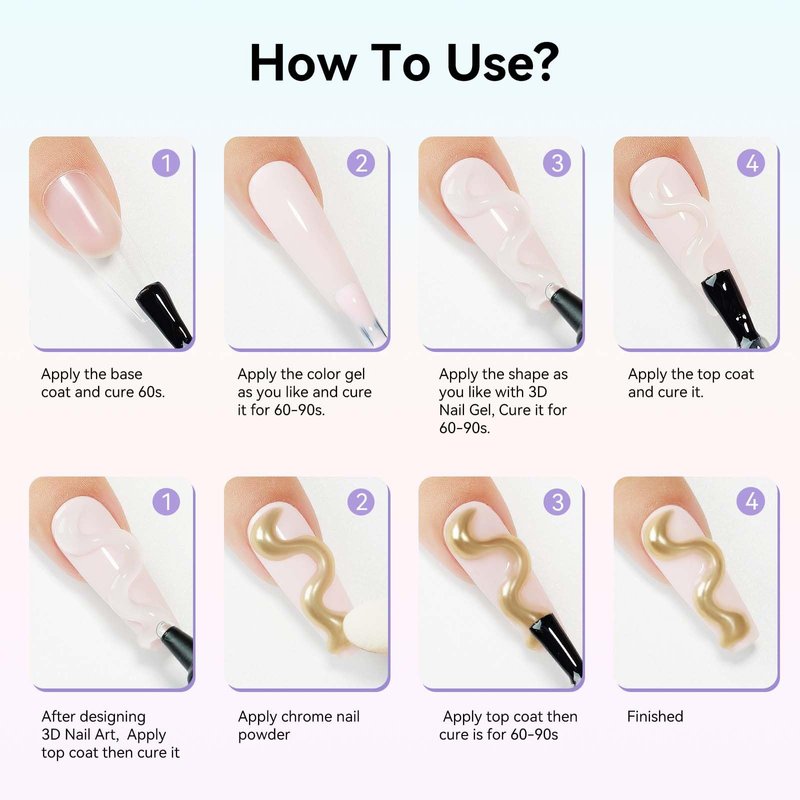 How To Use?

1

Apply the base coat and cure 60s.

2

Apply the color gel as you like and cure it for 60-90s.

3

Apply the shape as you like with 3D Nail Gel, Cure it for 60-90s.

4

Apply the top coat and cure it.

1

After designing 3D Nail Art, Apply top coat then cure it

2

Apply chrome nail powder

3

Apply top coat then cure is for 60-90s

4

Finished