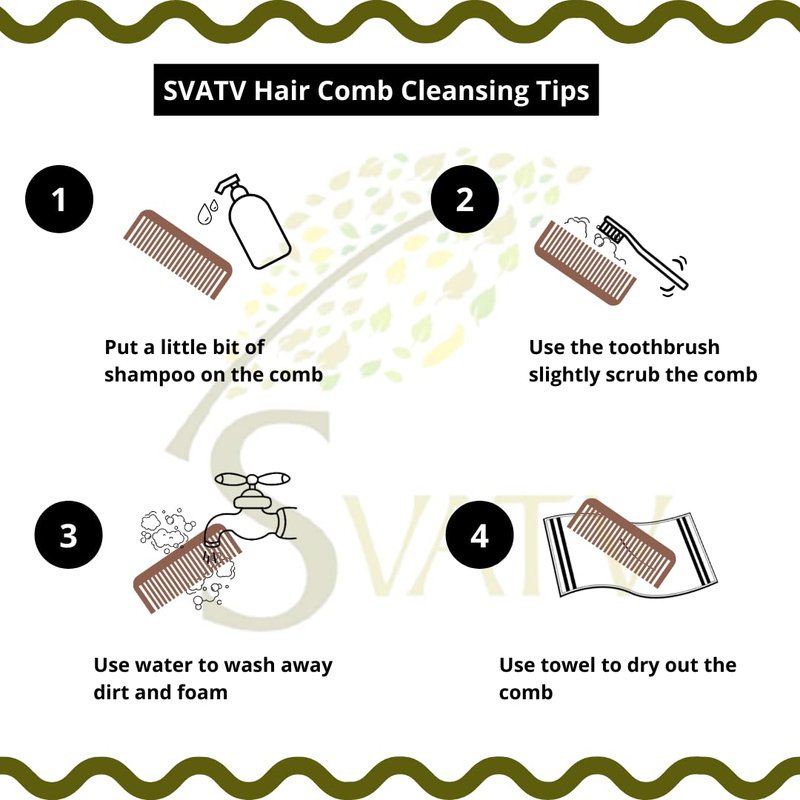 SVATV Hair Comb Cleansing Tips

1

Put a little bit of shampoo on the comb

2

Use the toothbrush slightly scrub the comb

3

Use water to wash away dirt and foam

4

Use towel to dry out the comb

SVATV