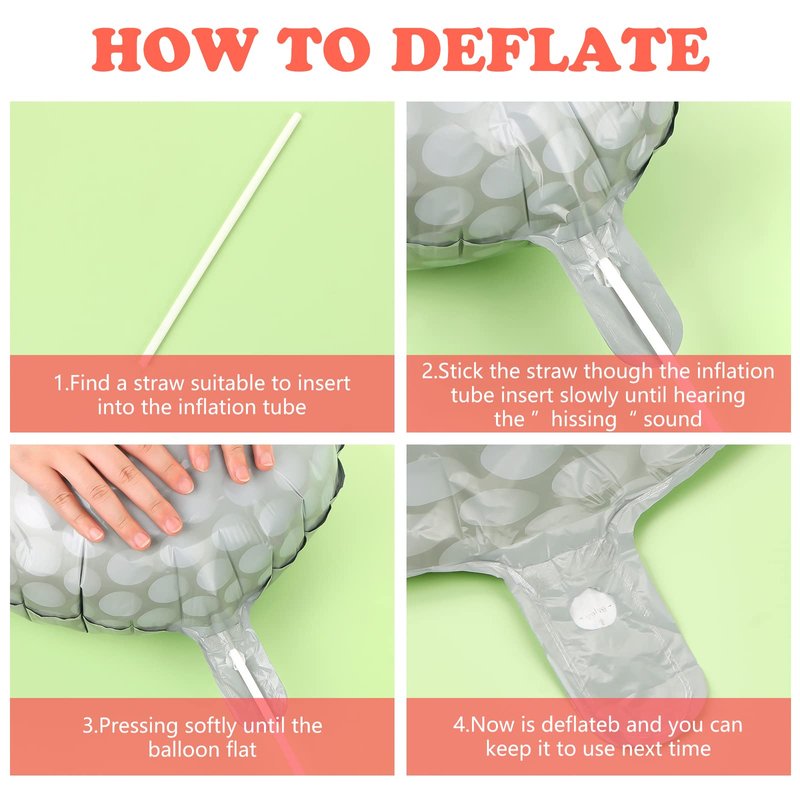 HOW TO DEFLATE

1.Find a straw suitable to insert into the inflation tube

2.Stick the straw though the inflation tube insert slowly until hearing the " hissing " sound

3.Pressing softly until the balloon flat

4.Now is deflateb and you can keep it to use next time