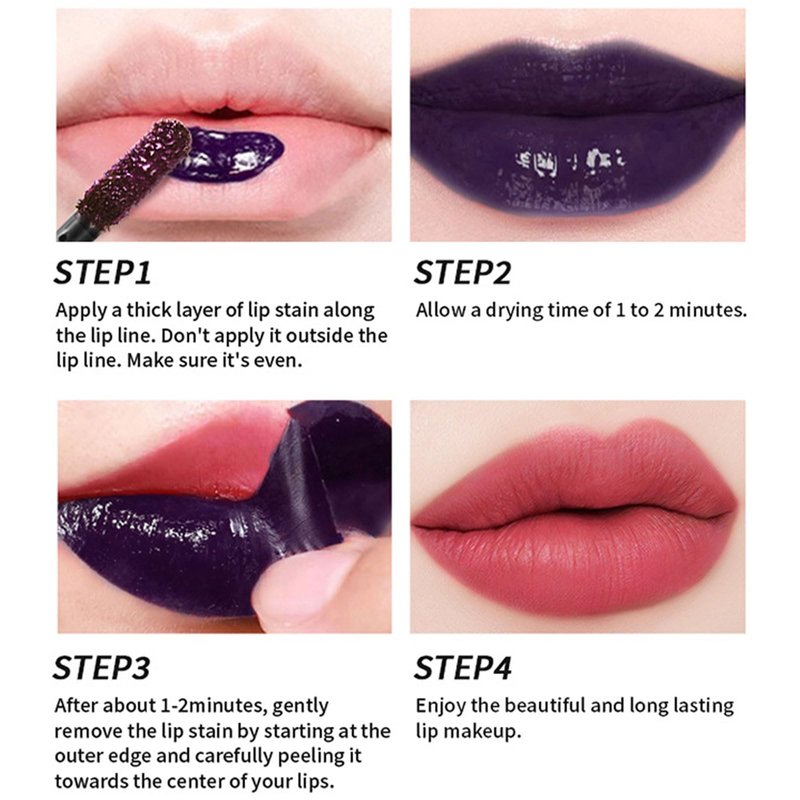 STEP1
Apply a thick layer of lip stain along the lip line. Don't apply it outside the lip line. Make sure it's even.

STEP2
Allow a drying time of 1 to 2 minutes.

STEP3
After about 1-2minutes, gently remove the lip stain by starting at the outer edge and carefully peeling it towards the center of your lips.

STEP4
Enjoy the beautiful and long lasting lip makeup.