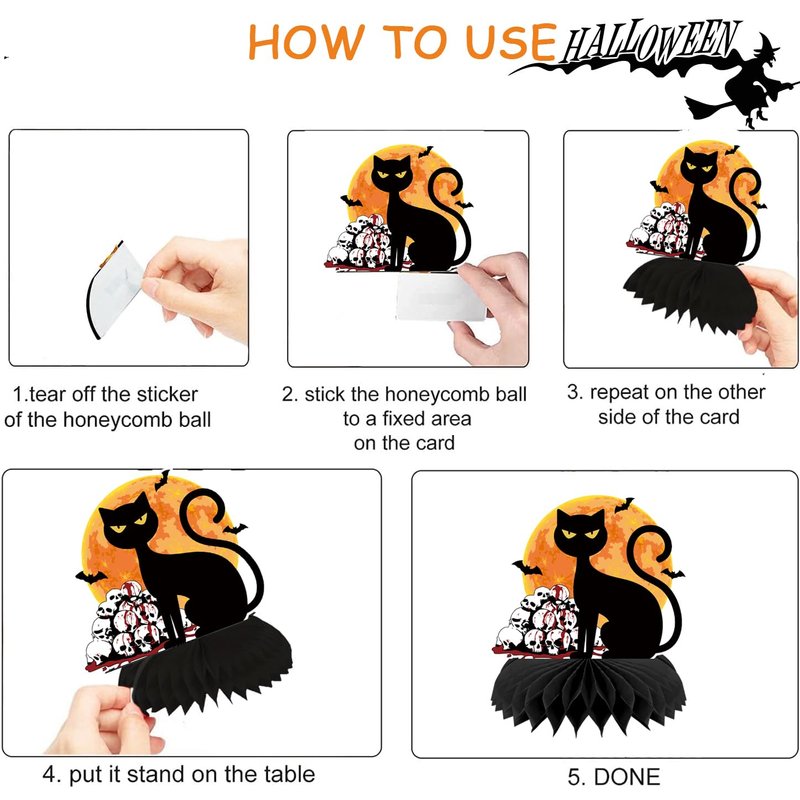 HOW TO USE HALLOWEEN

1.tear off the sticker of the honeycomb ball

2. stick the honeycomb ball to a fixed area on the card

3. repeat on the other side of the card

4. put it stand on the table

5. DONE