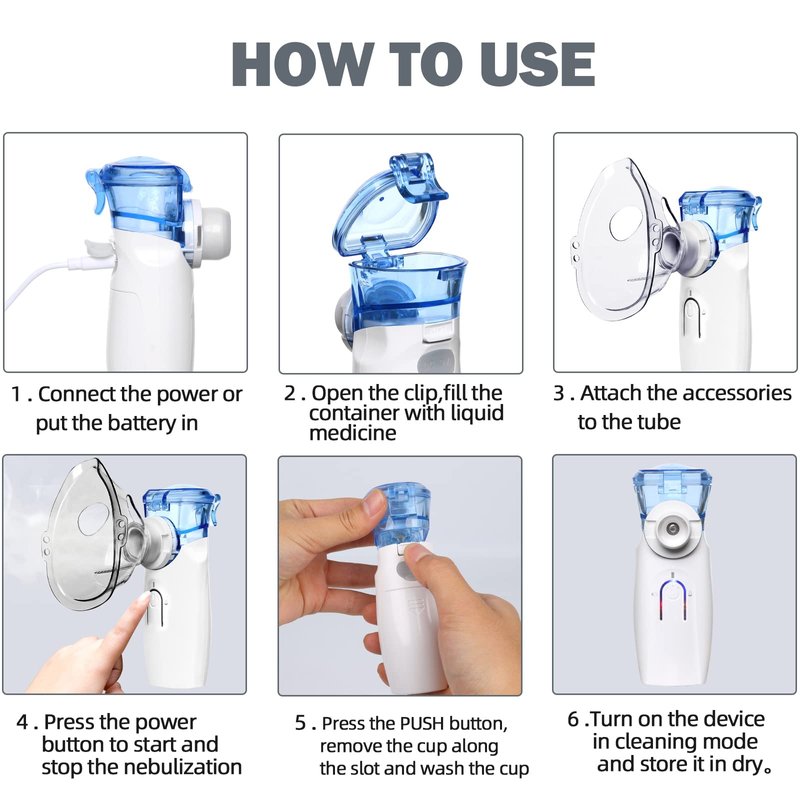 HOW TO USE

1 . Connect the power or put the battery in

2 . Open the clip,fill the container with liquid medicine

3 . Attach the accessories to the tube

4 . Press the power button to start and stop the nebulization

5 . Press the PUSH button, remove the cup along the slot and wash the cup

6 .Turn on the device in cleaning mode and store it in dry。