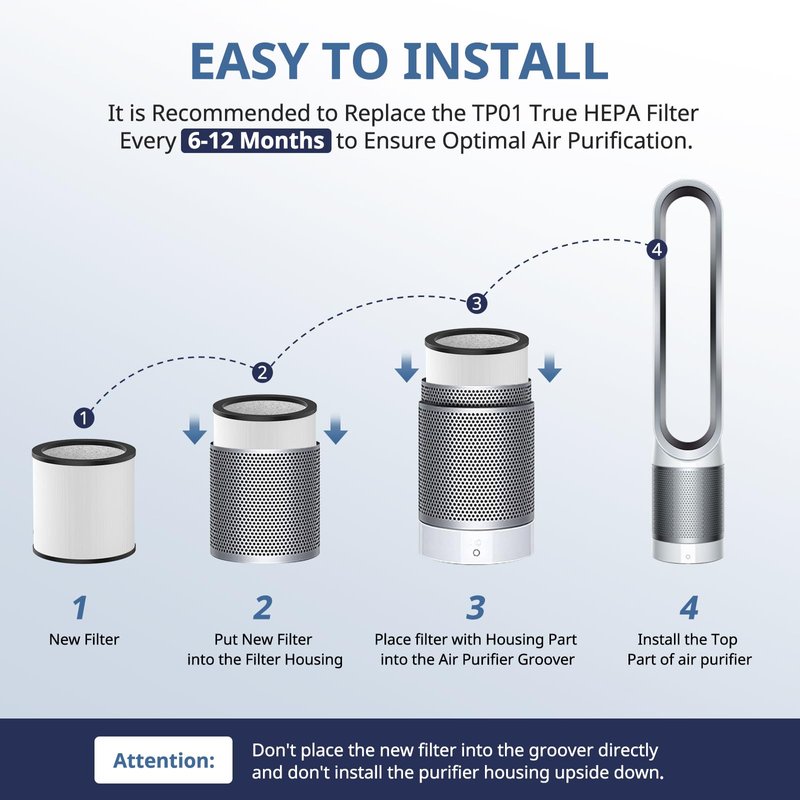 EASY TO INSTALL

It is Recommended to Replace the TP01 True HEPA Filter Every 6-12 Months to Ensure Optimal Air Purification.

1 2 3 4

1
New Filter

2
Put New Filter into the Filter Housing

3
Place filter with Housing Part into the Air Purifier Groover

4
Install the Top Part of air purifier

Attention: Don't place the new filter into the groover directly and don't install the purifier housing upside down.