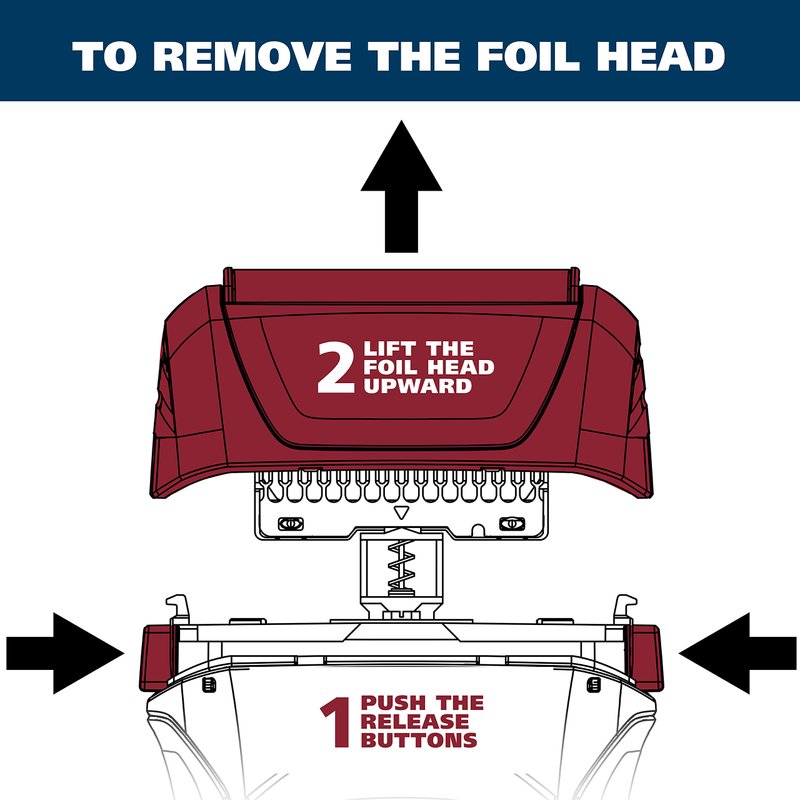 TO REMOVE THE FOIL HEAD

2 LIFT THE FOIL HEAD UPWARD

1 PUSH THE RELEASE BUTTONS