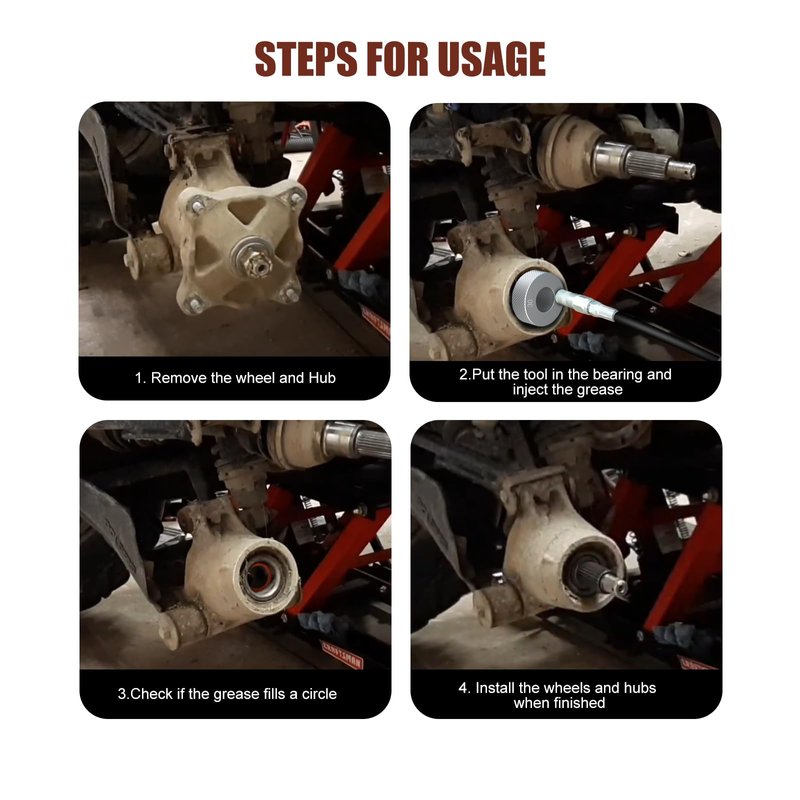 STEPS FOR USAGE

1. Remove the wheel and Hub

2.Put the tool in the bearing and inject the grease

3.Check if the grease fills a circle

4. Install the wheels and hubs when finished