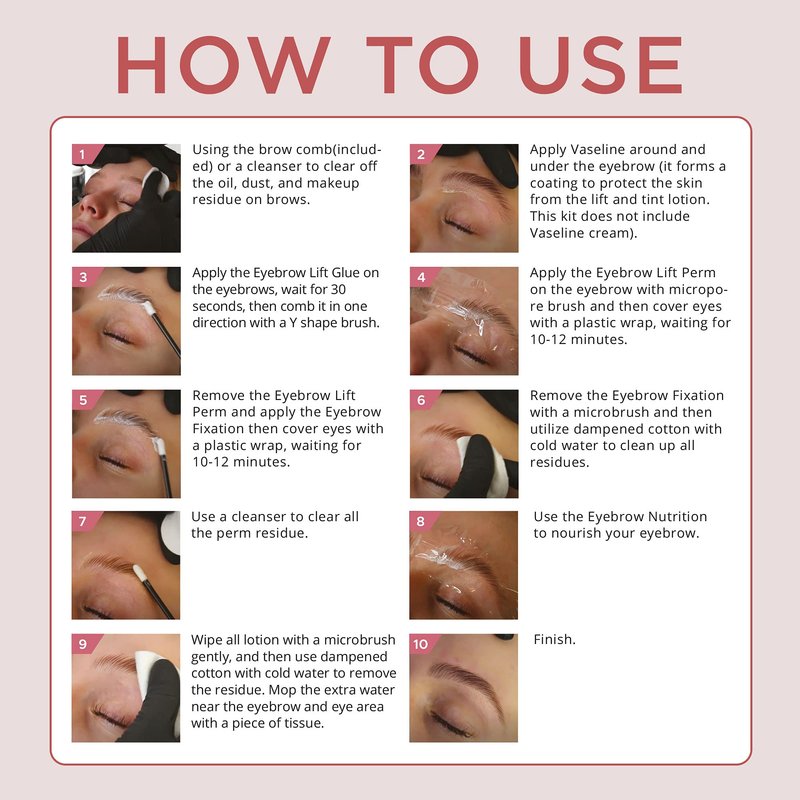 HOW TO USE

1
Using the brow comb(included) or a cleanser to clear off the oil, dust, and makeup residue on brows.

2
Apply Vaseline around and under the eyebrow (it forms a coating to protect the skin from the lift and tint lotion. This kit does not include Vaseline cream).

3
Apply the Eyebrow Lift Glue on the eyebrows, wait for 30 seconds, then comb it in one direction with a Y shape brush.

4
Apply the Eyebrow Lift Perm on the eyebrow with micropore brush and then cover eyes with a plastic wrap, waiting for 10-12 minutes.

5
Remove the Eyebrow Lift Perm and apply the Eyebrow Fixation then cover eyes with a plastic wrap, waiting for 10-12 minutes.

6
Remove the Eyebrow Fixation with a microbrush and then utilize dampened cotton with cold water to clean up all residues.

7
Use a cleanser to clear all the perm residue.

8
Use the Eyebrow Nutrition to nourish your eyebrow.

9
Wipe all lotion with a microbrush gently, and then use dampened cotton with cold water to remove the residue. Mop the extra water near the eyebrow and eye area with a piece of tissue.

10
Finish.