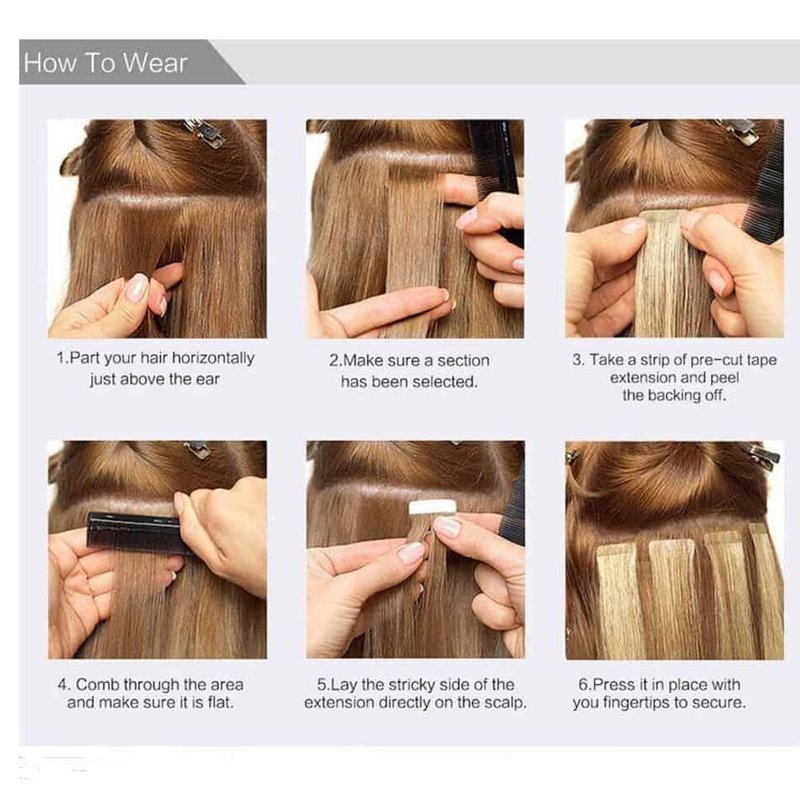 How To Wear

1.Part your hair horizontally just above the ear

2.Make sure a section has been selected.

3. Take a strip of pre-cut tape extension and peel the backing off.

4. Comb through the area and make sure it is flat.

5.Lay the stricky side of the extension directly on the scalp.

6.Press it in place with you fingertips to secure.