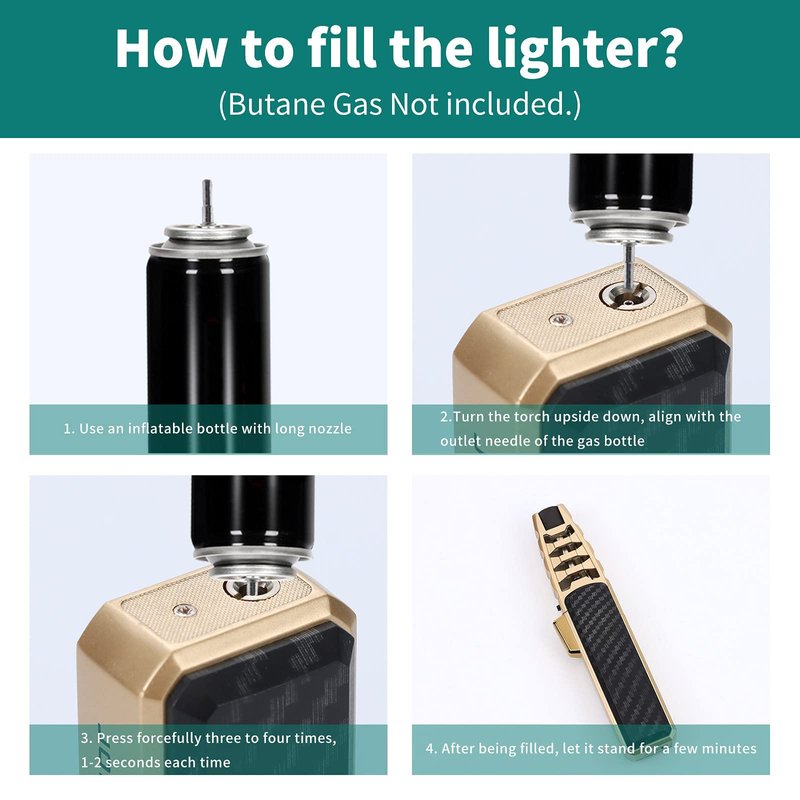 How to fill the lighter?
(Butane Gas Not included.)

1. Use an inflatable bottle with long nozzle

2.Turn the torch upside down, align with the outlet needle of the gas bottle

3. Press forcefully three to four times, 1-2 seconds each time

4. After being filled, let it stand for a few minutes