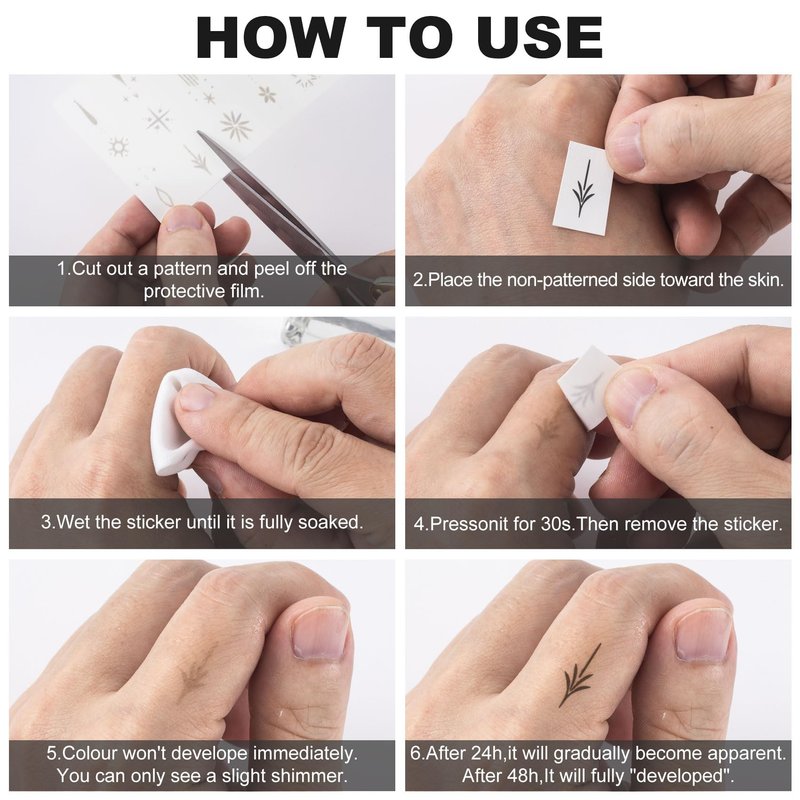 HOW TO USE

1.Cut out a pattern and peel off the protective film.

2.Place the non-patterned side toward the skin.

3.Wet the sticker until it is fully soaked.

4.Pressonit for 30s.Then remove the sticker.

5.Colour won't develope immediately. You can only see a slight shimmer.

6.After 24h,it will gradually become apparent. After 48h,It will fully "developed".