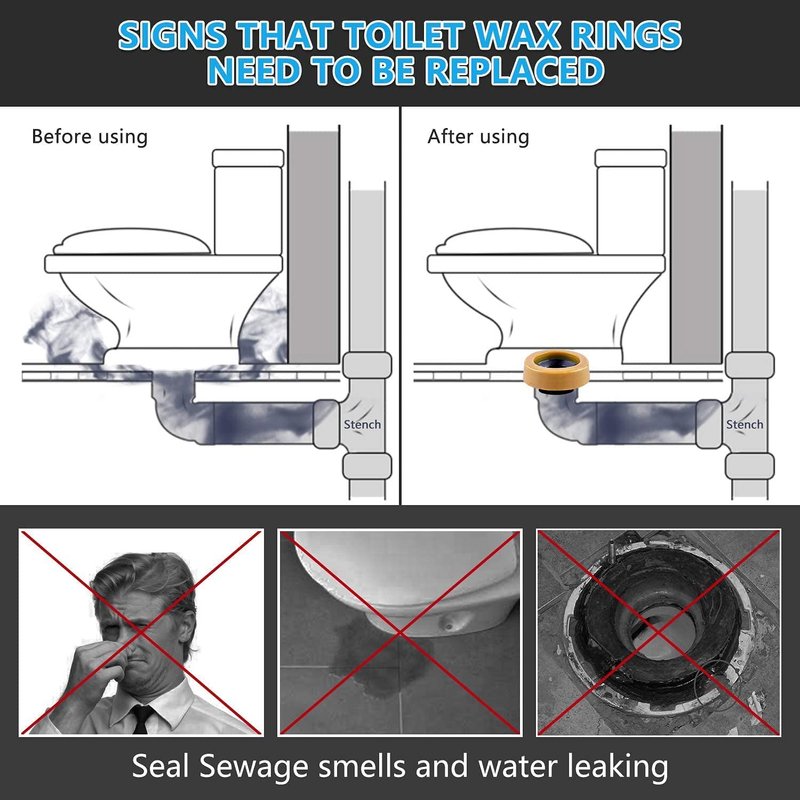 SIGNS THAT TOILET WAX RINGS NEED TO BE REPLACED

Before using

Stench

After using

Stench

Seal Sewage smells and water leaking