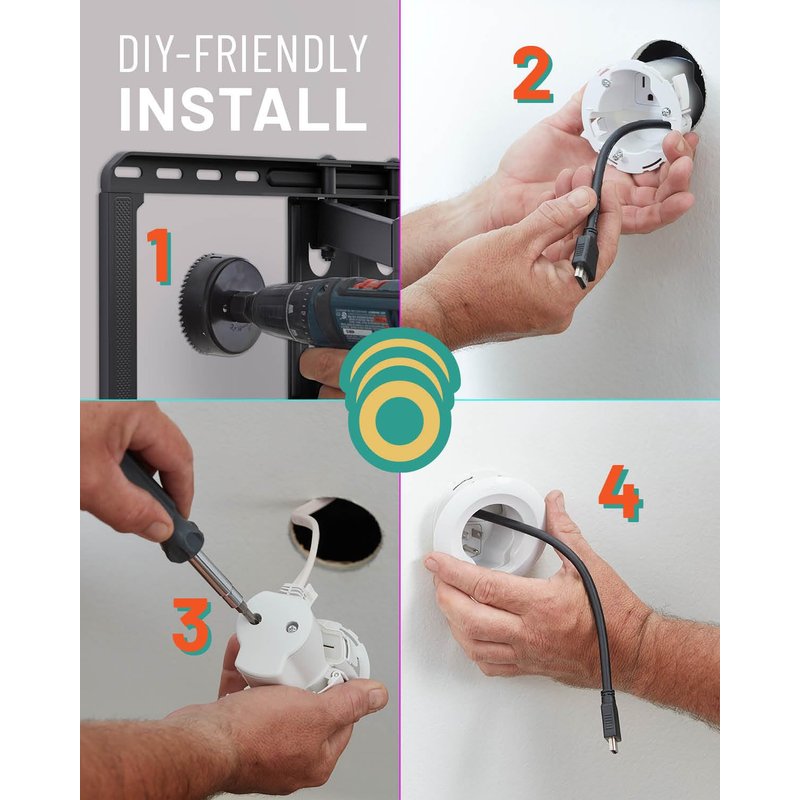 DIY-FRIENDLY
INSTALL

1

2

3

4