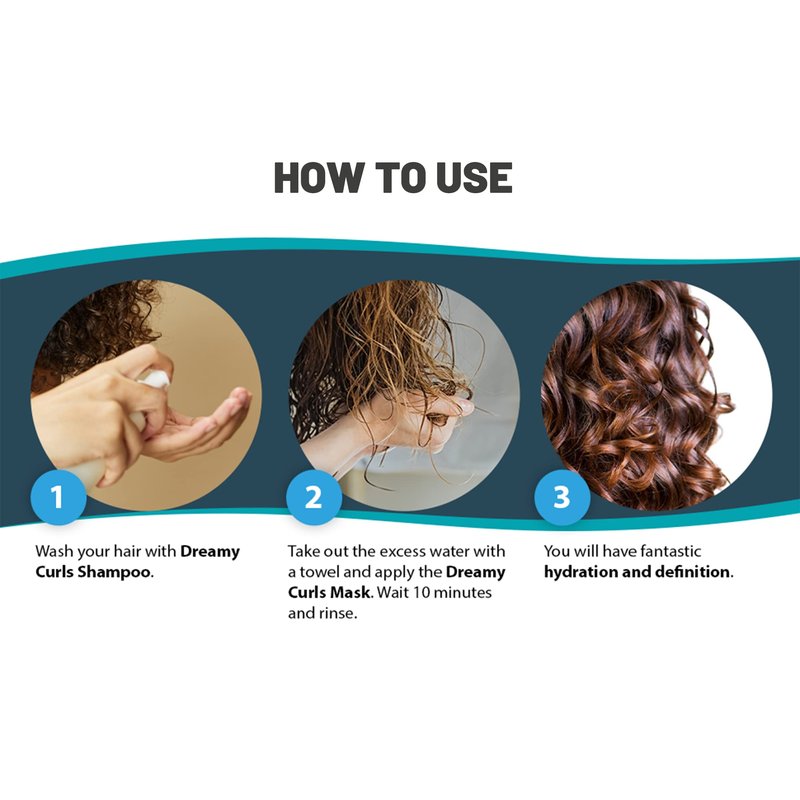 HOW TO USE

1

Wash your hair with Dreamy Curls Shampoo.

2

Take out the excess water with a towel and apply the Dreamy Curls Mask. Wait 10 minutes and rinse.

3

You will have fantastic hydration and definition.