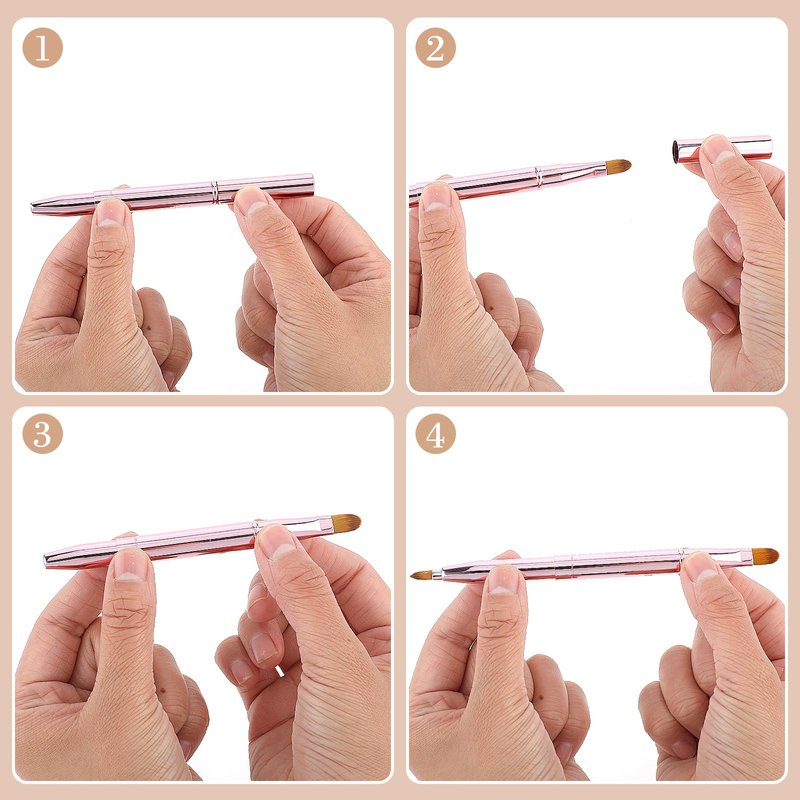 1

2

3

4