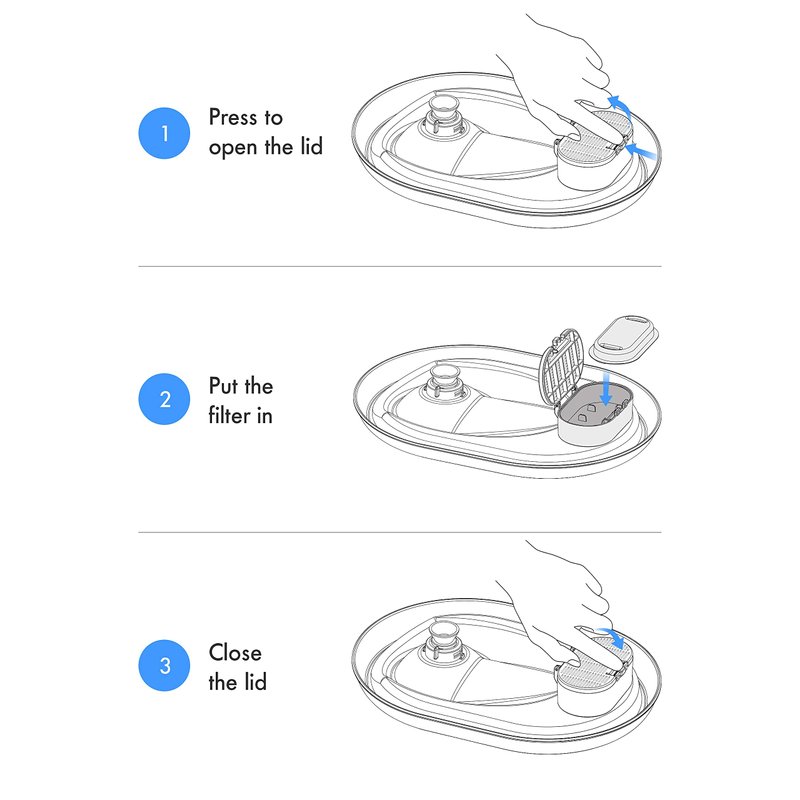 1 Press to open the lid

2 Put the filter in

3 Close the lid