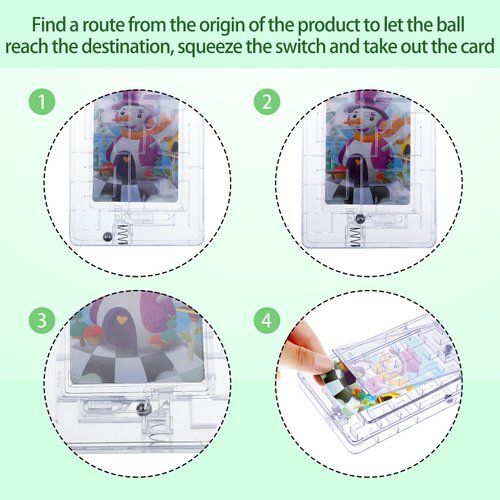 Find a route from the origin of the product to let the ball reach the destination, squeeze the switch and take out the card

1

2

3

4