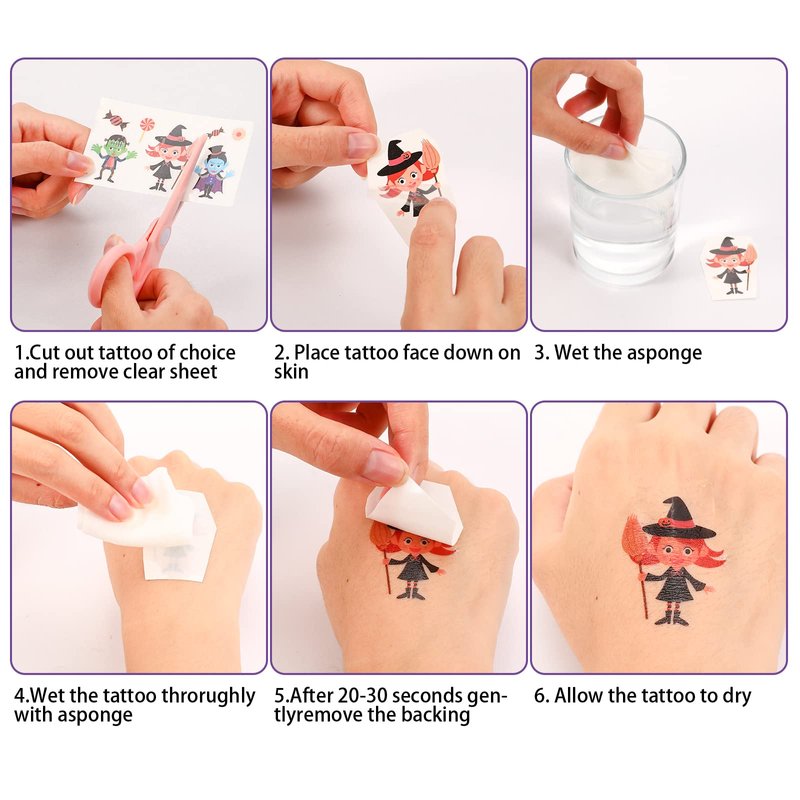 1.Cut out tattoo of choice and remove clear sheet

2. Place tattoo face down on skin

3. Wet the asponge

4.Wet the tattoo throrughly with asponge

5.After 20-30 seconds gentlyremove the backing

6. Allow the tattoo to dry