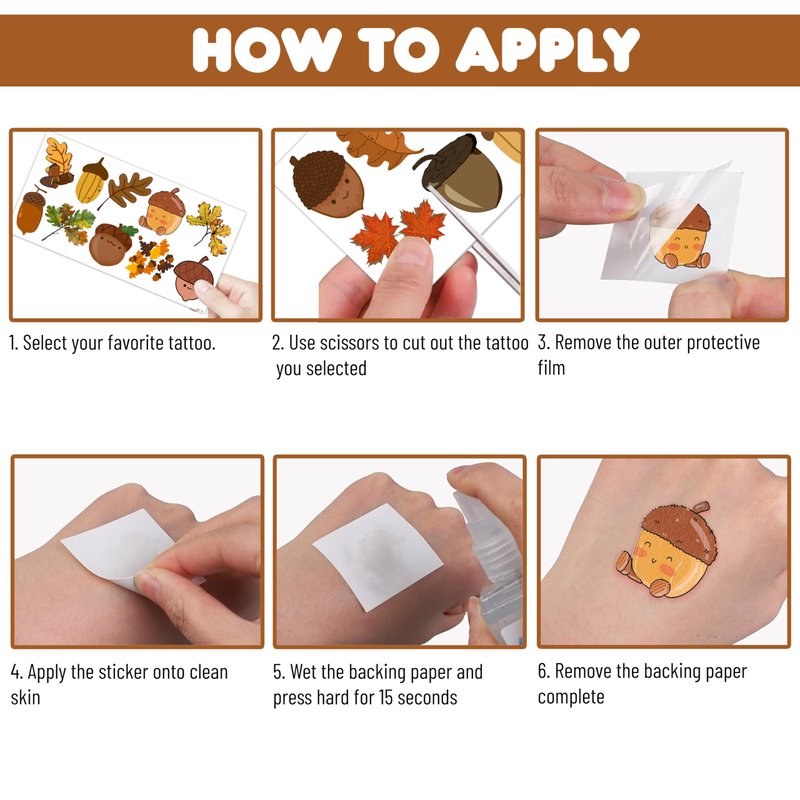 HOW TO APPLY

1. Select your favorite tattoo.

2. Use scissors to cut out the tattoo you selected

3. Remove the outer protective film

4. Apply the sticker onto clean skin

5. Wet the backing paper and press hard for 15 seconds

6. Remove the backing paper complete