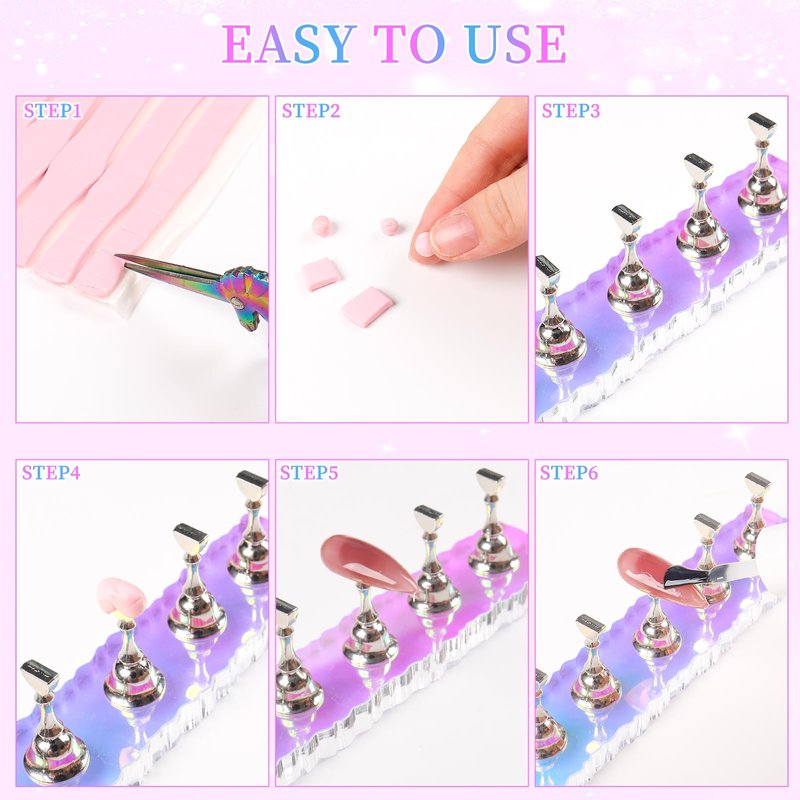 EASY TO USE

STEP1

STEP2

STEP3

STEP4

STEP5

STEP6