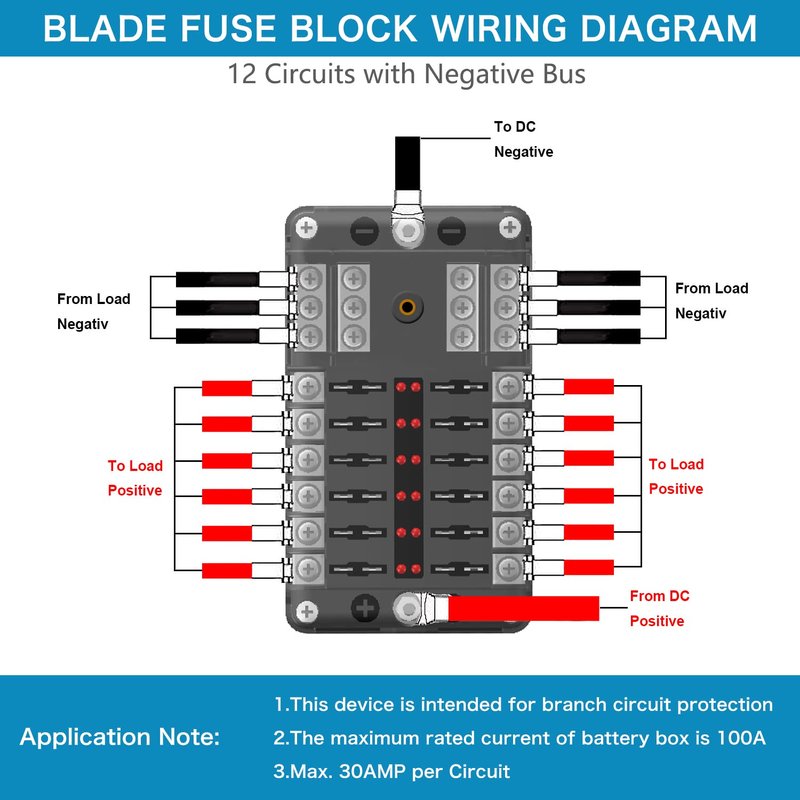 BLADE FUSE BLOCK WIRING DIAGRAM

12 Circuits with Negative Bus

To DC Negative

From Load Negativ

From Load Negativ

To Load Positive

To Load Positive

From DC Positive

Application Note:

1.This device is intended for branch circuit protection

2.The maximum rated current of battery box is 100A

3.Max. 30AMP per Circuit