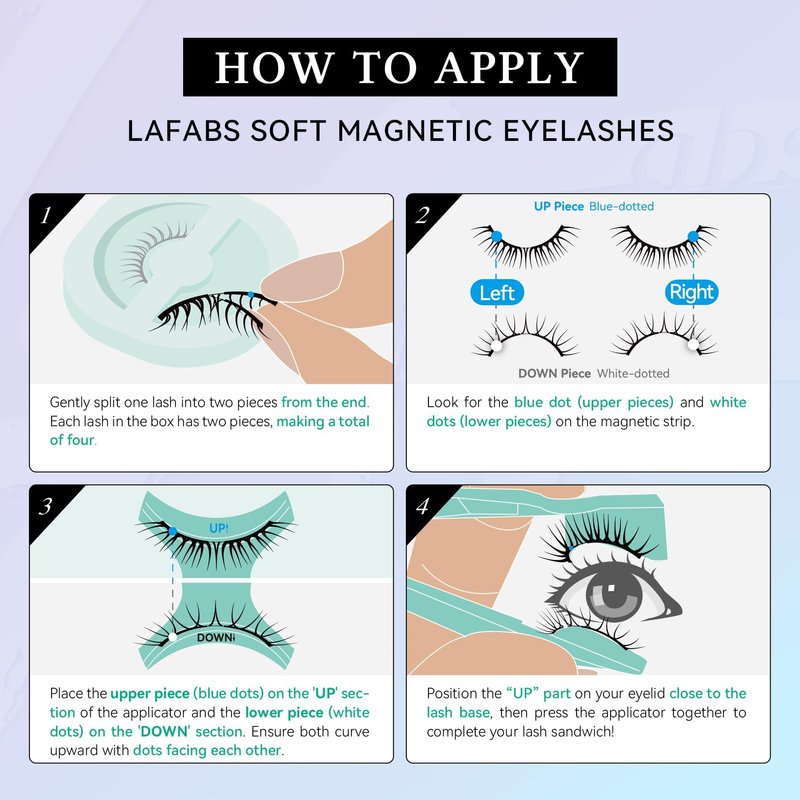 HOW TO APPLY

LAFABS SOFT MAGNETIC EYELASHES

1

Gently split one lash into two pieces from the end. Each lash in the box has two pieces, making a total of four.

2

UP Piece Blue-dotted

Left

Right

DOWN Piece White-dotted

Look for the blue dot (upper pieces) and white dots (lower pieces) on the magnetic strip.

3

UP!

DOWN¡

Place the upper piece (blue dots) on the 'UP' section of the applicator and the lower piece (white dots) on the 'DOWN' section. Ensure both curve upward with dots facing each other.

4

Position the "UP" part on your eyelid close to the lash base, then press the applicator together to complete your lash sandwich!