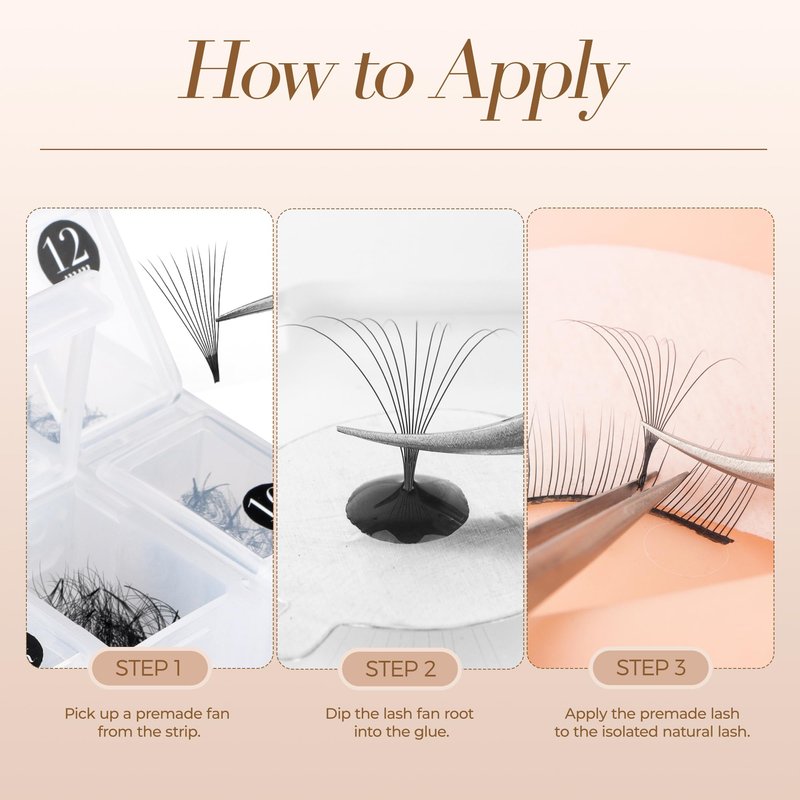 How to Apply

12

STEP 1

Pick up a premade fan from the strip.

STEP 2

Dip the lash fan root into the glue.

STEP 3

Apply the premade lash to the isolated natural lash.