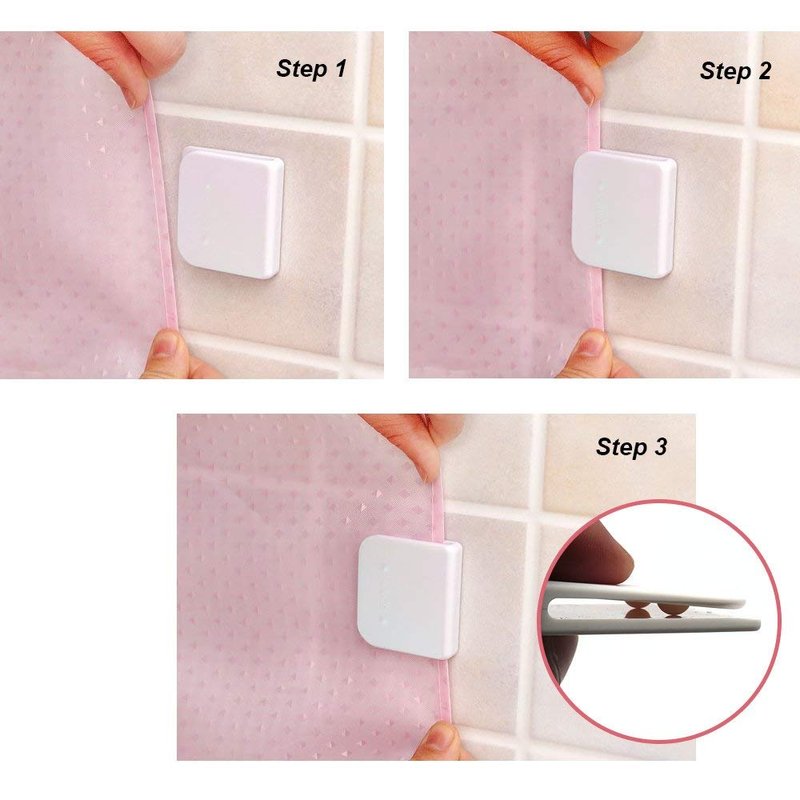 Step 1

Step 2

Step 3