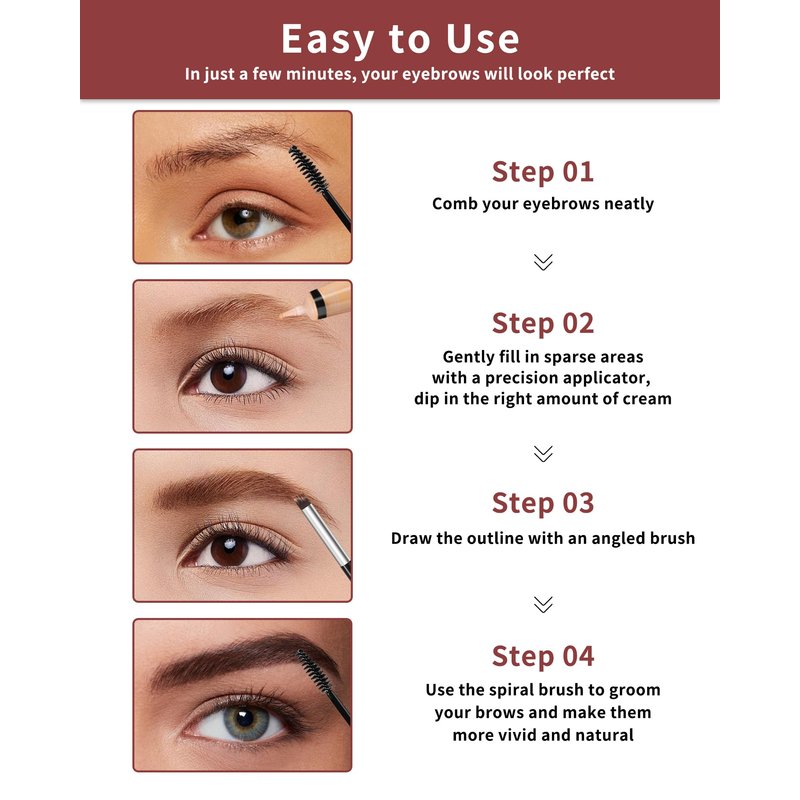 Easy to Use
In just a few minutes, your eyebrows will look perfect

Step 01
Comb your eyebrows neatly

Step 02
Gently fill in sparse areas with a precision applicator, dip in the right amount of cream

Step 03
Draw the outline with an angled brush

Step 04
Use the spiral brush to groom your brows and make them more vivid and natural