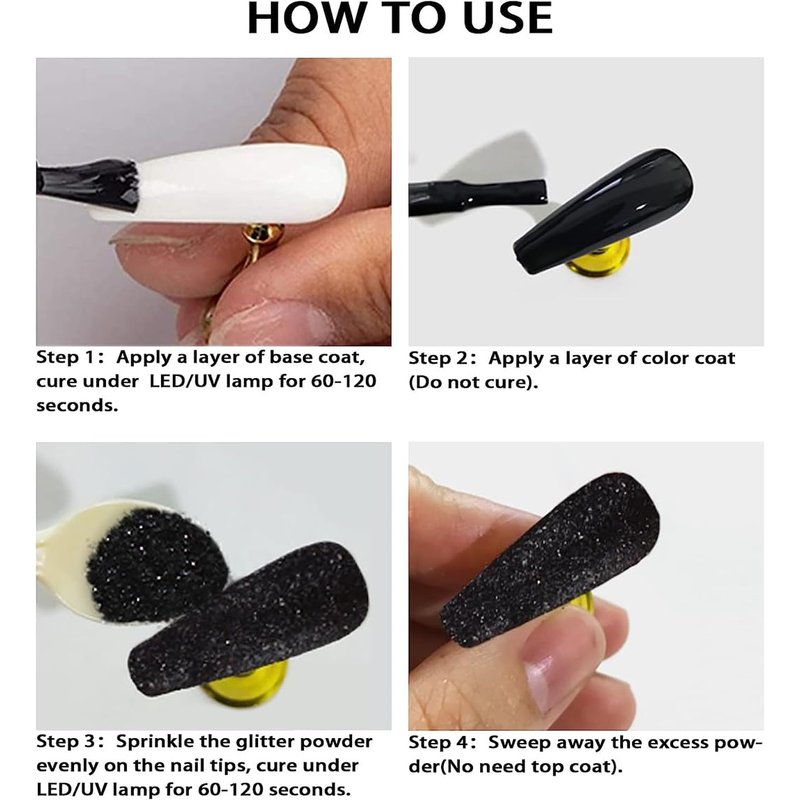 HOW TO USE

Step 1: Apply a layer of base coat, cure under LED/UV lamp for 60-120 seconds.

Step 2: Apply a layer of color coat (Do not cure).

Step 3: Sprinkle the glitter powder evenly on the nail tips, cure under LED/UV lamp for 60-120 seconds.

Step 4: Sweep away the excess powder(No need top coat).