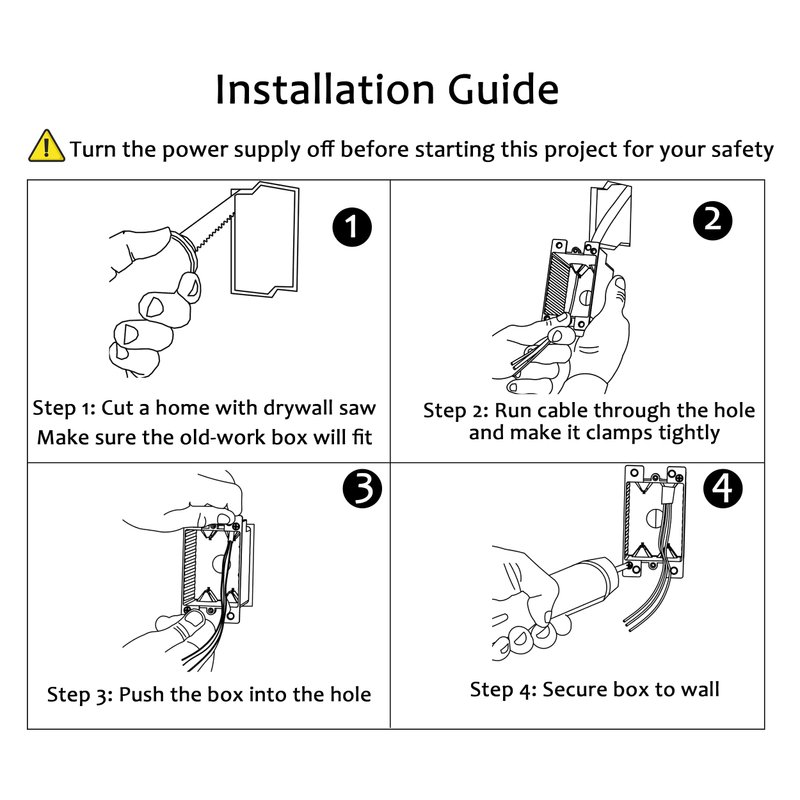 Installation Guide

Turn the power supply off before starting this project for your safety

1

Step 1: Cut a home with drywall saw
Make sure the old-work box will fit

2

Step 2: Run cable through the hole and make it clamps tightly

3

Step 3: Push the box into the hole

4

Step 4: Secure box to wall