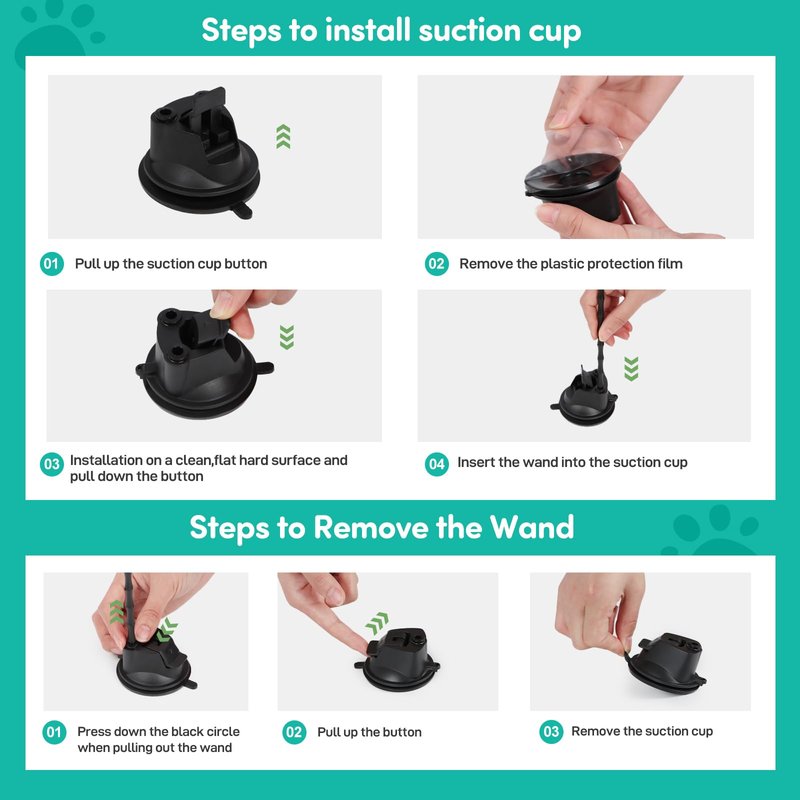 Steps to install suction cup

01 Pull up the suction cup button

02 Remove the plastic protection film

03 Installation on a clean,flat hard surface and pull down the button

04 Insert the wand into the suction cup

Steps to Remove the Wand

01 Press down the black circle when pulling out the wand

02 Pull up the button

03 Remove the suction cup