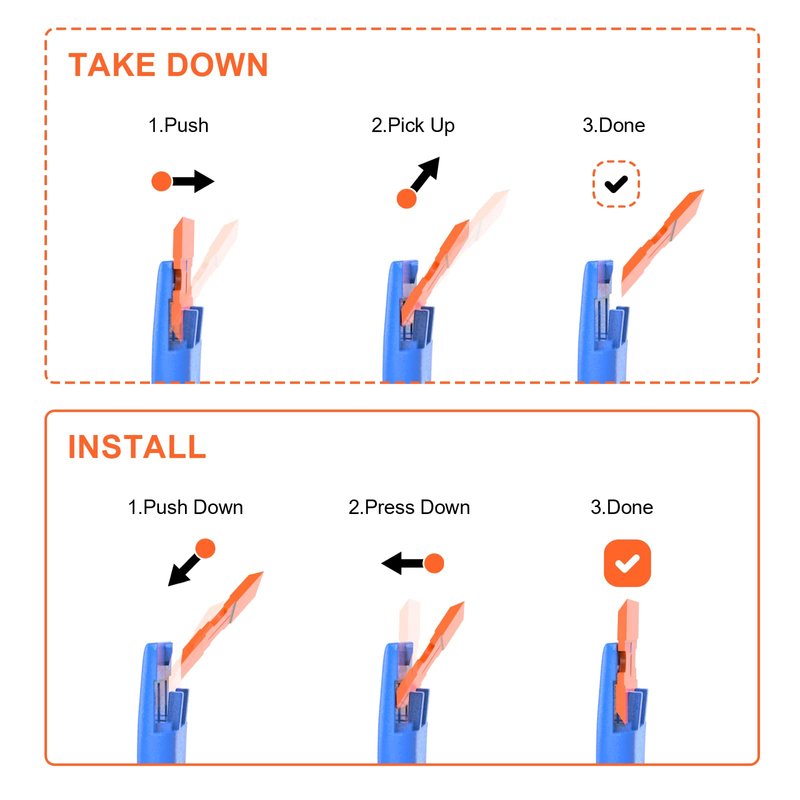 TAKE DOWN

1.Push

2.Pick Up

3.Done

INSTALL

1.Push Down

2.Press Down

3.Done