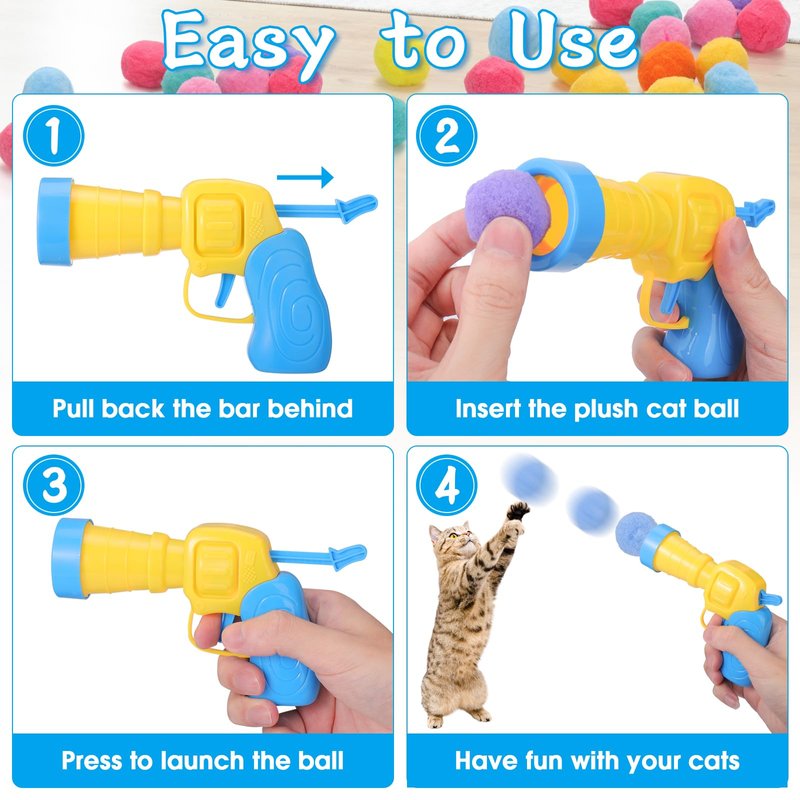 Easy to Use

1
Pull back the bar behind

2
Insert the plush cat ball

3
Press to launch the ball

4
Have fun with your cats