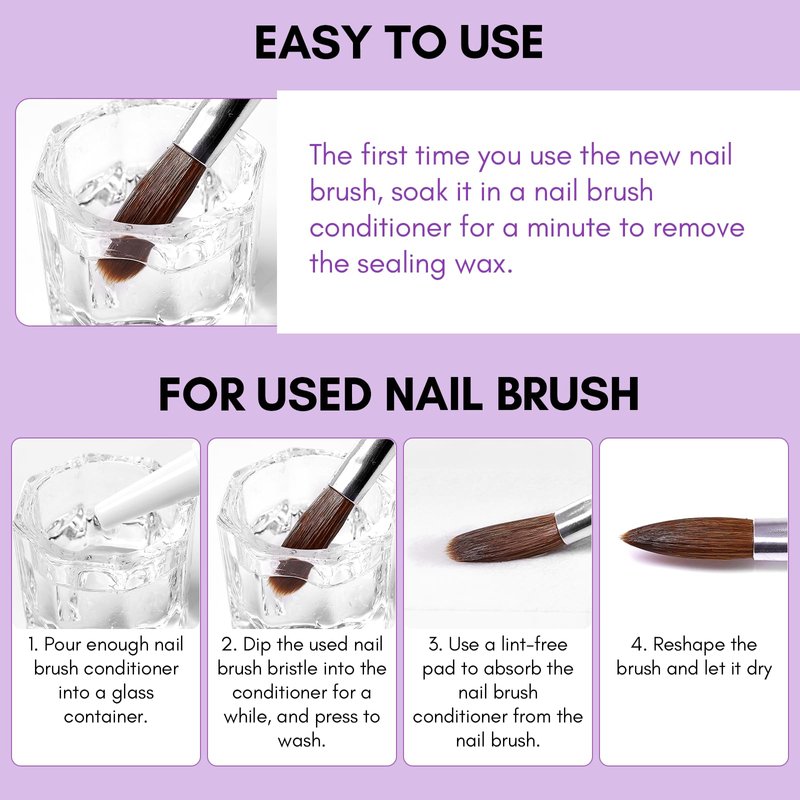 EASY TO USE

The first time you use the new nail brush, soak it in a nail brush conditioner for a minute to remove the sealing wax.

FOR USED NAIL BRUSH

1. Pour enough nail brush conditioner into a glass container.

2. Dip the used nail brush bristle into the conditioner for a while, and press to wash.

3. Use a lint-free pad to absorb the nail brush conditioner from the nail brush.

4. Reshape the brush and let it dry