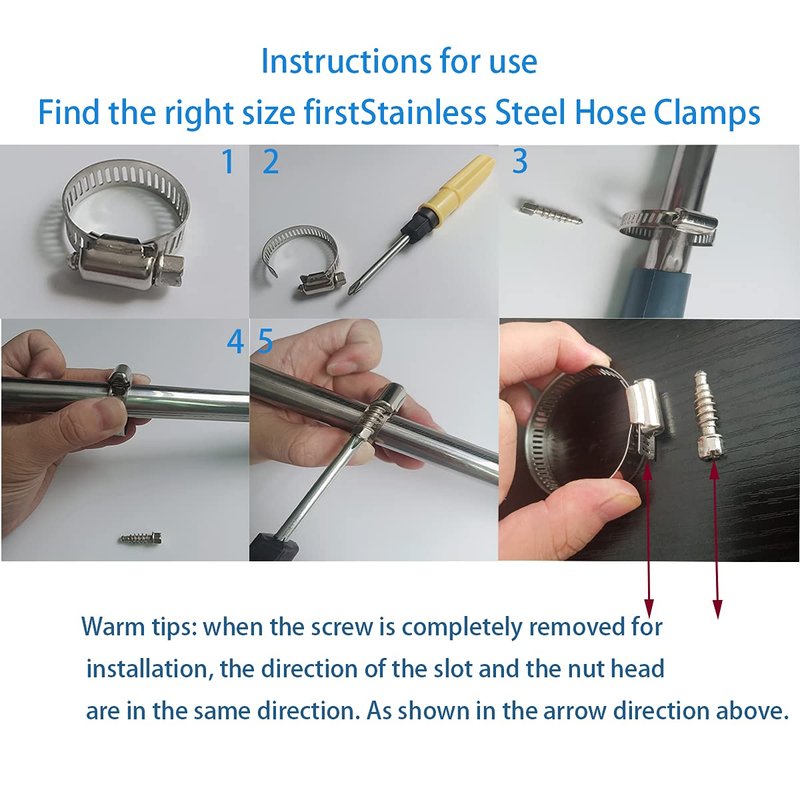 Instructions for use
Find the right size firstStainless Steel Hose Clamps

1 2 3

4 5

Warm tips: when the screw is completely removed for installation, the direction of the slot and the nut head are in the same direction. As shown in the arrow direction above.