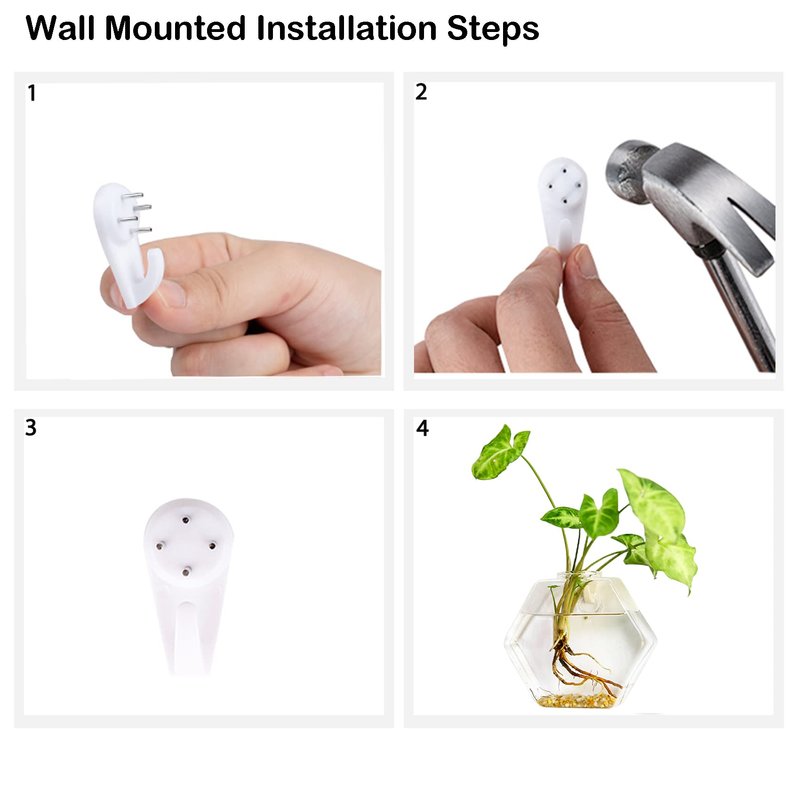 Wall Mounted Installation Steps

1

2

3

4