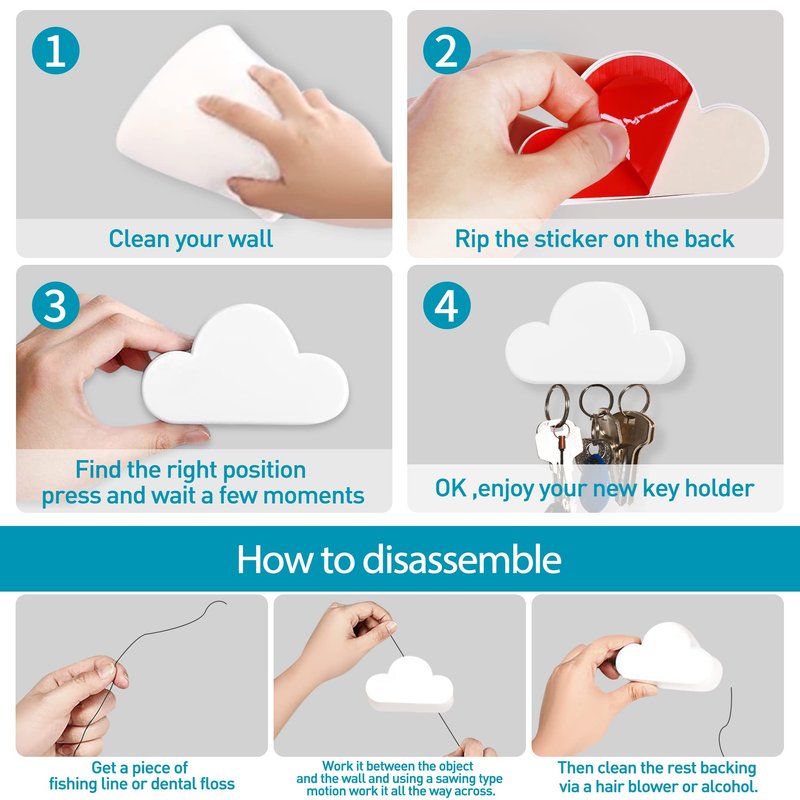 1
Clean your wall

2
Rip the sticker on the back

3
Find the right position
press and wait a few moments

4
OK ,enjoy your new key holder

How to disassemble

Get a piece of
fishing line or dental floss

Work it between the object
and the wall and using a sawing type
motion work it all the way across.

Then clean the rest backing
via a hair blower or alcohol.