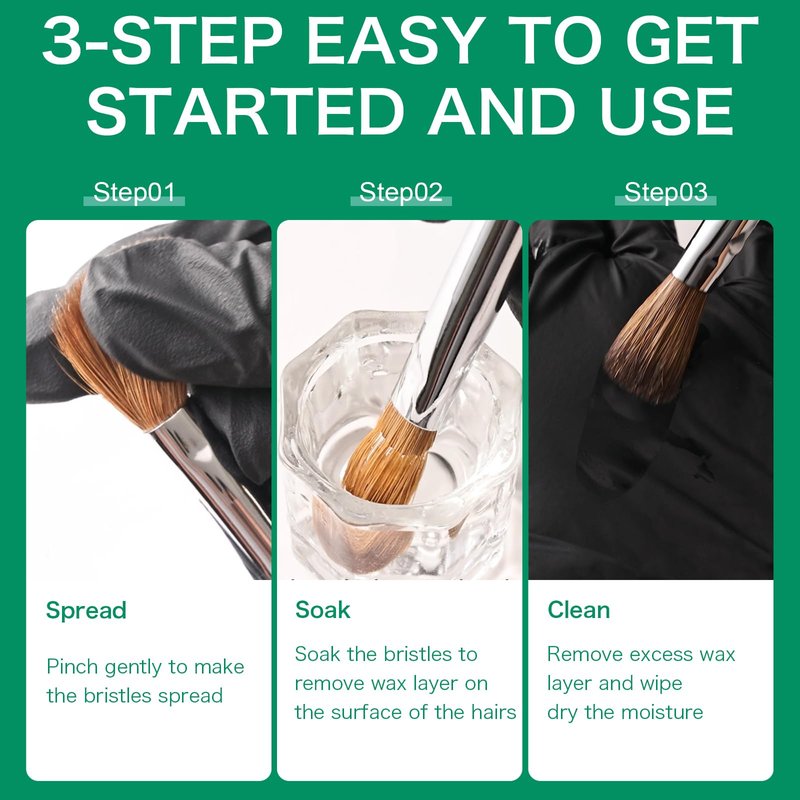 3-STEP EASY TO GET STARTED AND USE

Step01

Spread

Pinch gently to make the bristles spread

Step02

Soak

Soak the bristles to remove wax layer on the surface of the hairs

Step03

Clean

Remove excess wax layer and wipe dry the moisture