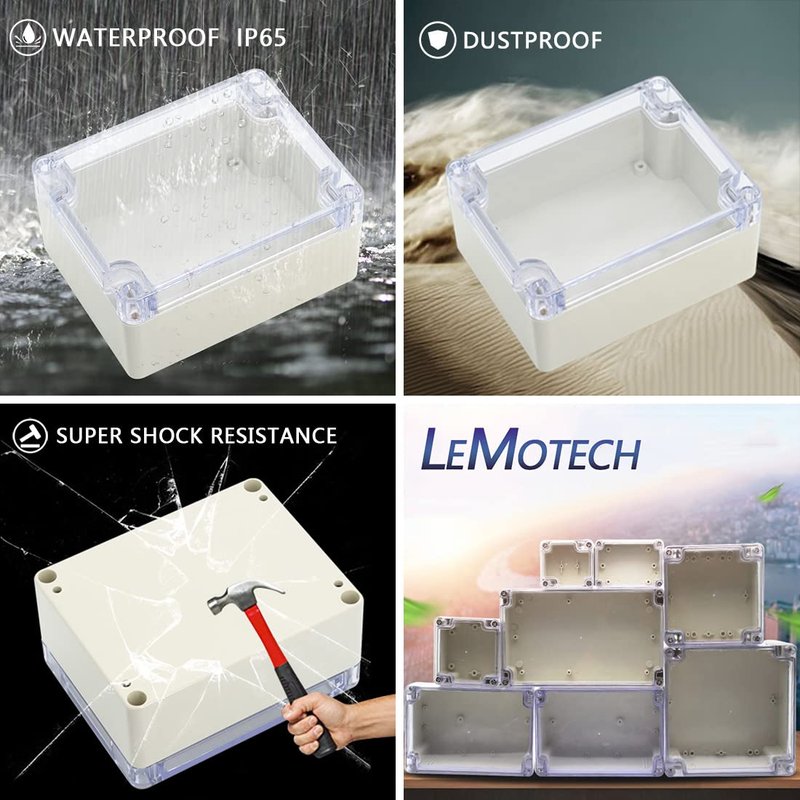 WATERPROOF IP65

DUSTPROOF

SUPER SHOCK RESISTANCE

LEMOTECH