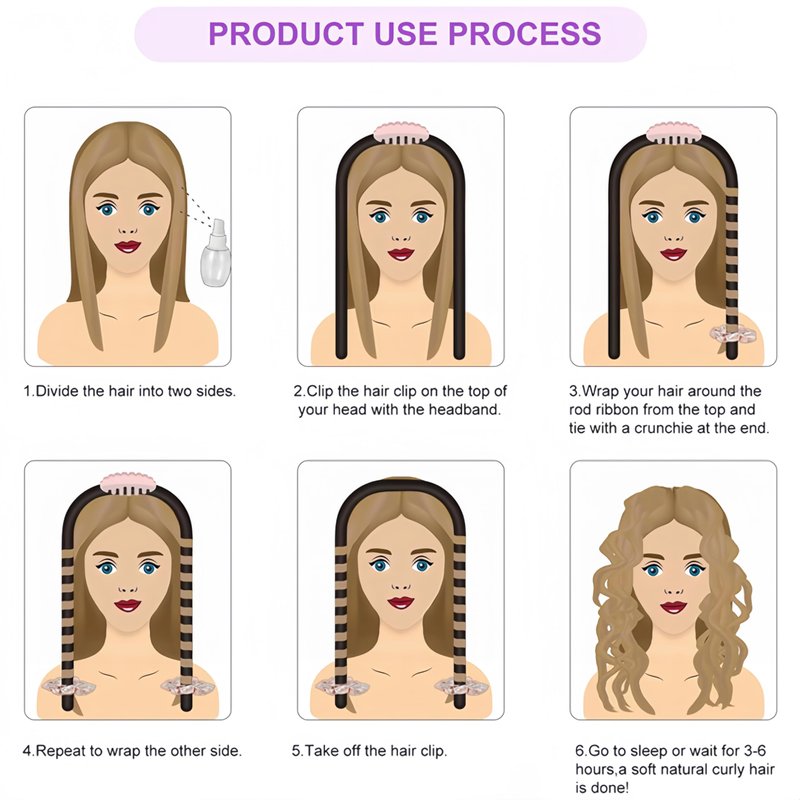 PRODUCT USE PROCESS

1.Divide the hair into two sides.

2.Clip the hair clip on the top of your head with the headband.

3.Wrap your hair around the rod ribbon from the top and tie with a crunchie at the end.

4.Repeat to wrap the other side.

5.Take off the hair clip.

6.Go to sleep or wait for 3-6 hours,a soft natural curly hair is done!