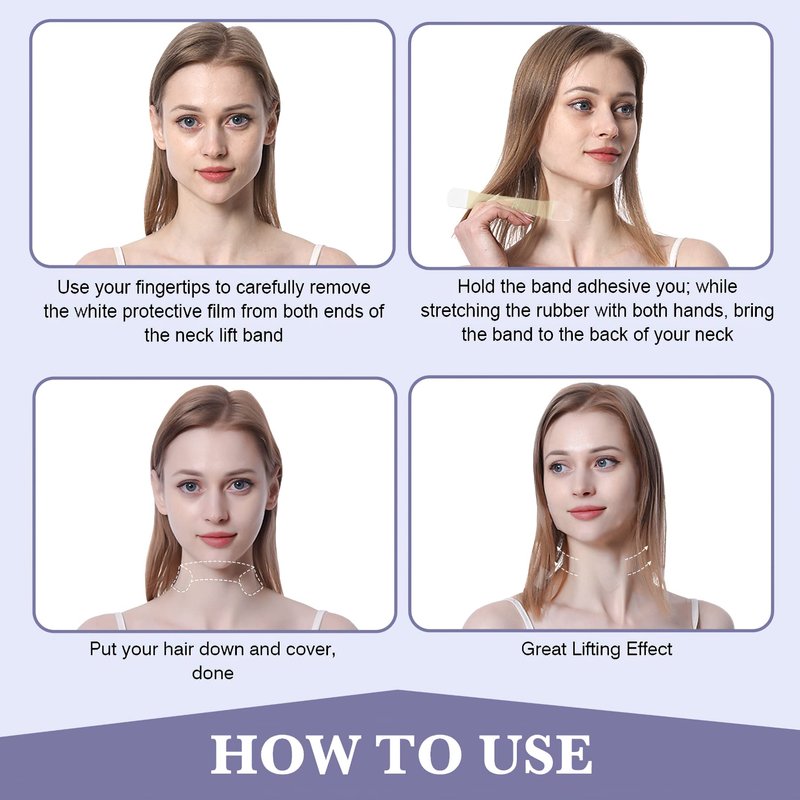 Use your fingertips to carefully remove the white protective film from both ends of the neck lift band

Hold the band adhesive you; while stretching the rubber with both hands, bring the band to the back of your neck

Put your hair down and cover, done

Great Lifting Effect

HOW TO USE