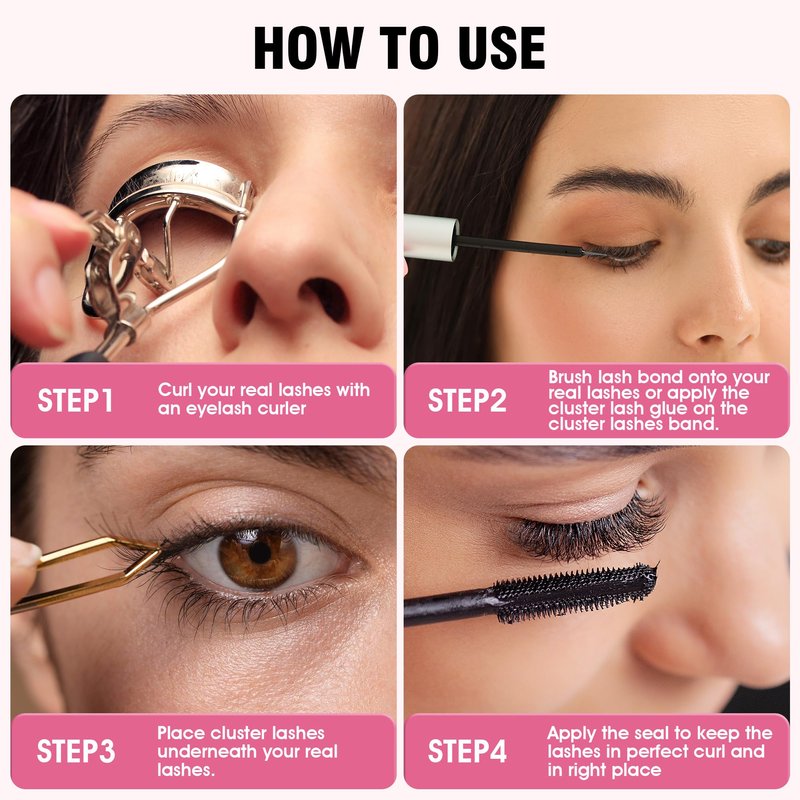 HOW TO USE

STEP1 Curl your real lashes with an eyelash curler

STEP2 Brush lash bond onto your real lashes or apply the cluster lash glue on the cluster lashes band.

STEP3 Place cluster lashes underneath your real lashes.

STEP4 Apply the seal to keep the lashes in perfect curl and in right place