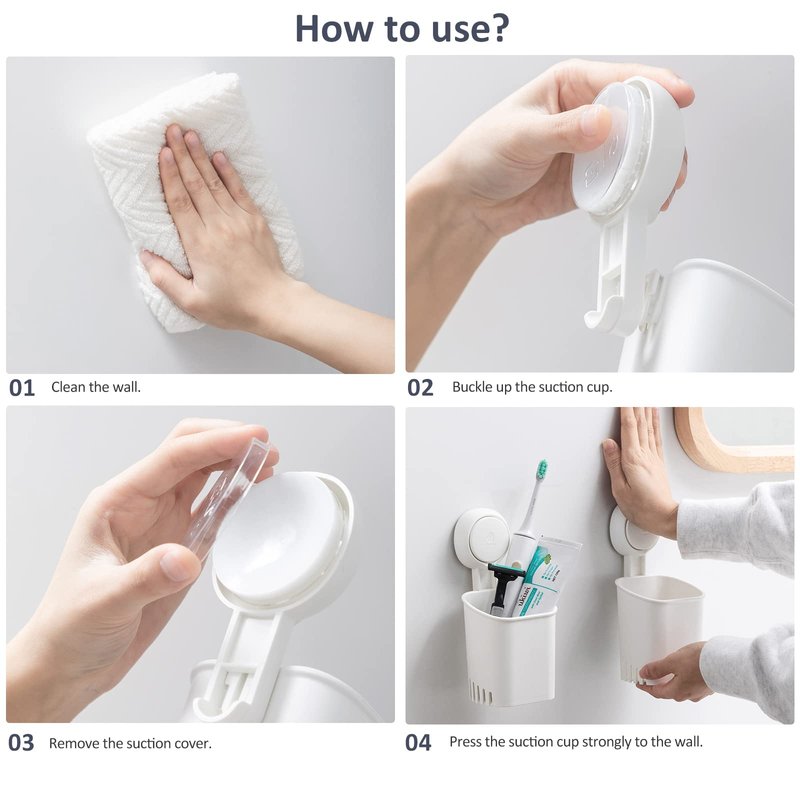 How to use?

01 Clean the wall.

02 Buckle up the suction cup.

03 Remove the suction cover.

04 Press the suction cup strongly to the wall.