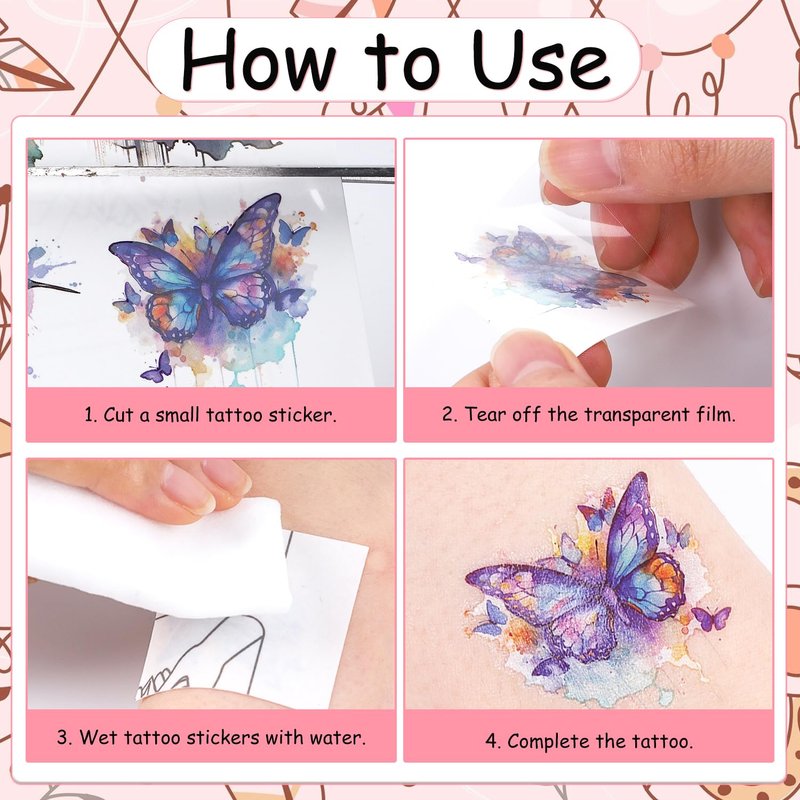 How to Use

1. Cut a small tattoo sticker.

2. Tear off the transparent film.

3. Wet tattoo stickers with water.

4. Complete the tattoo.