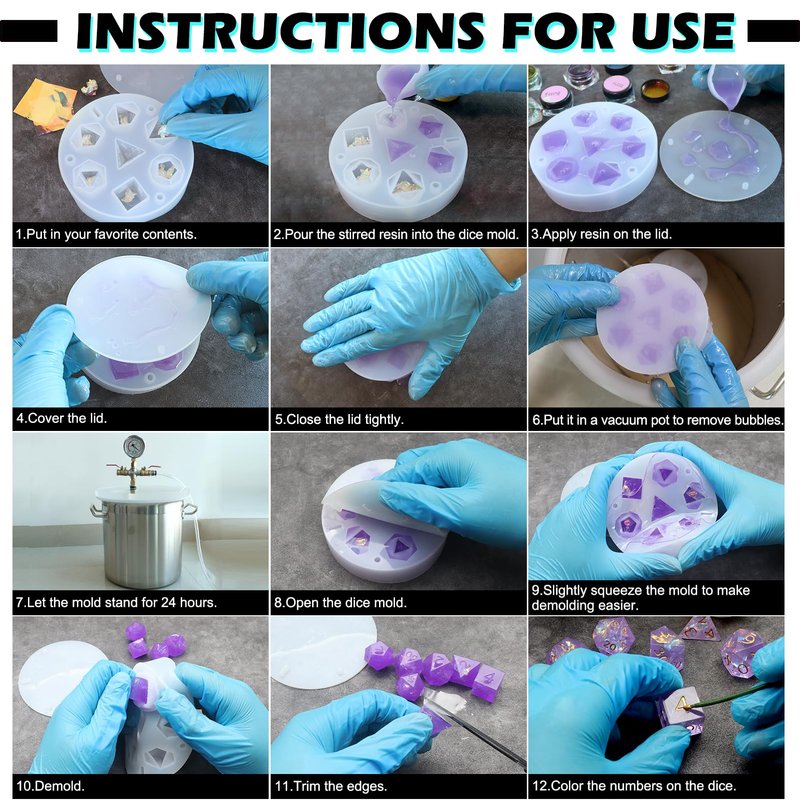 INSTRUCTIONS FOR USE

1.Put in your favorite contents.

2.Pour the stirred resin into the dice mold.

3.Apply resin on the lid.

4.Cover the lid.

5.Close the lid tightly.

6.Put it in a vacuum pot to remove bubbles.

7.Let the mold stand for 24 hours.

8.Open the dice mold.

9.Slightly squeeze the mold to make demolding easier.

10.Demold.

11.Trim the edges.

12.Color the numbers on the dice.