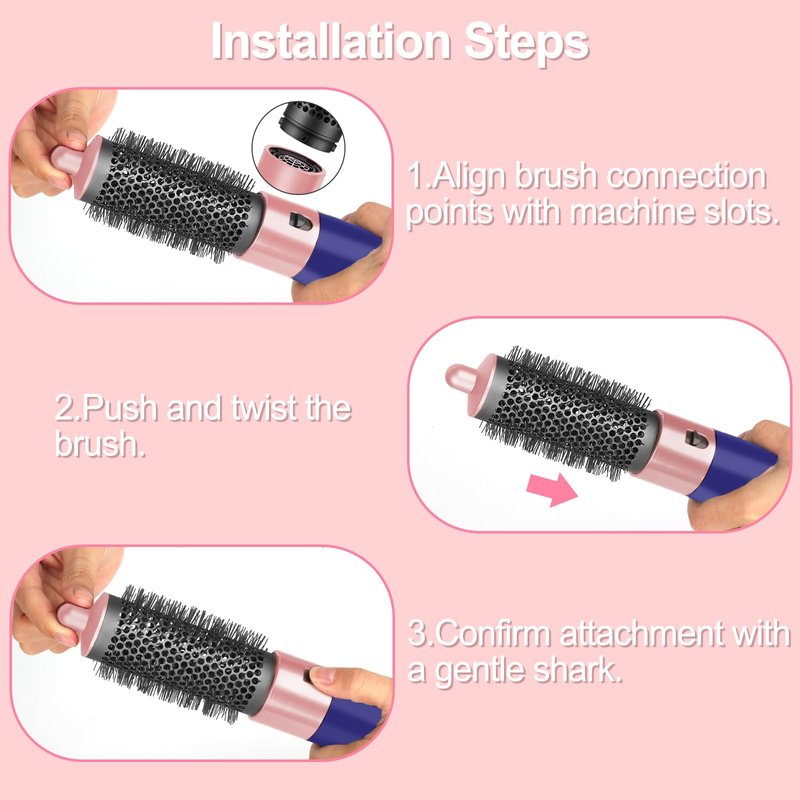 Installation Steps

1.Align brush connection points with machine slots.

2.Push and twist the brush.

3.Confirm attachment with a gentle shark.