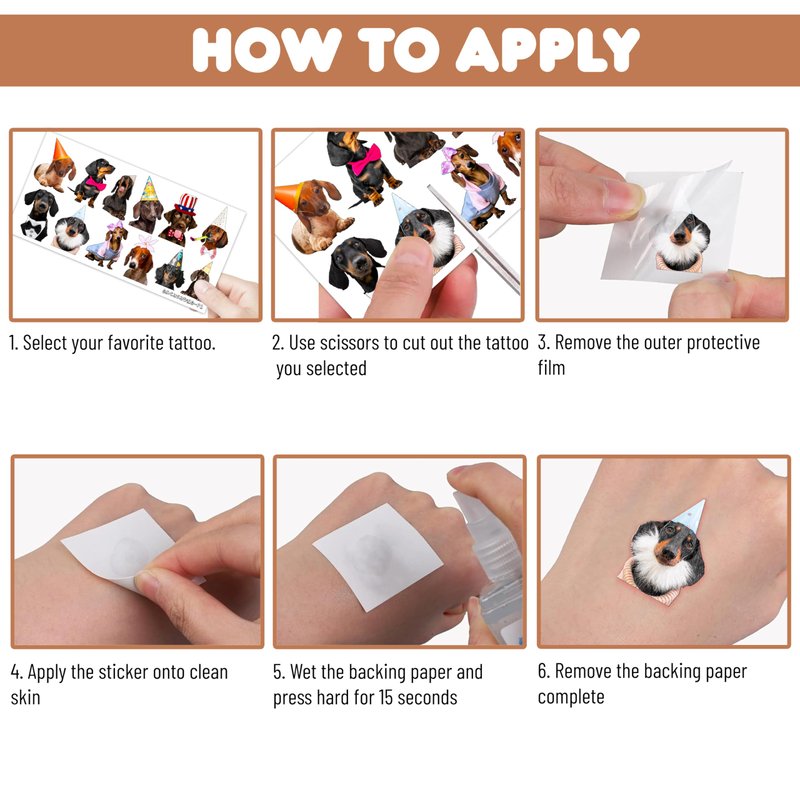 HOW TO APPLY

1. Select your favorite tattoo.

2. Use scissors to cut out the tattoo you selected

3. Remove the outer protective film

4. Apply the sticker onto clean skin

5. Wet the backing paper and press hard for 15 seconds

6. Remove the backing paper complete