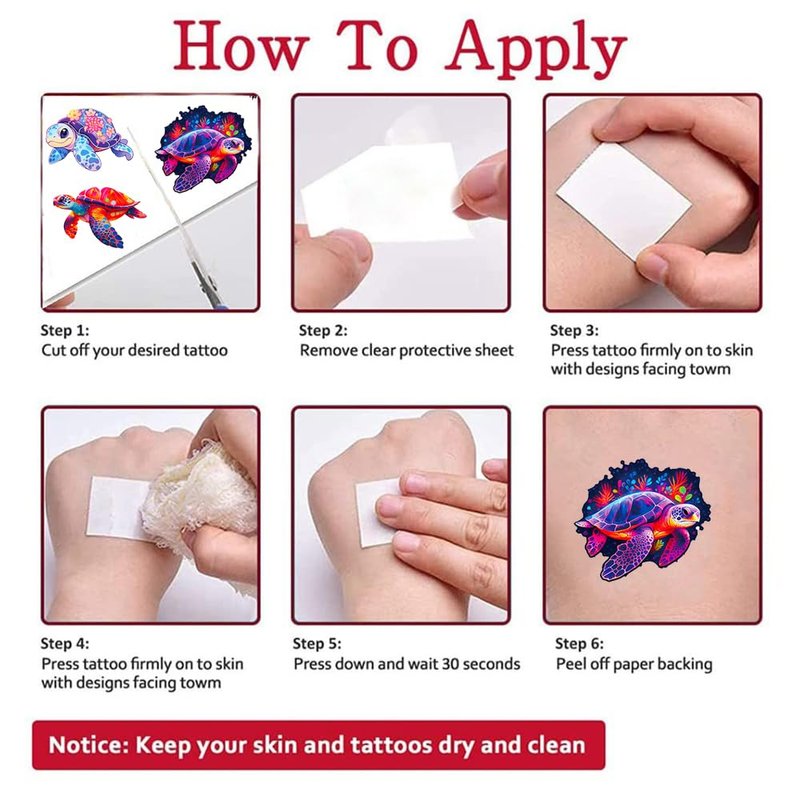 How To Apply

Step 1:
Cut off your desired tattoo

Step 2:
Remove clear protective sheet

Step 3:
Press tattoo firmly on to skin with designs facing towm

Step 4:
Press tattoo firmly on to skin with designs facing towm

Step 5:
Press down and wait 30 seconds

Step 6:
Peel off paper backing

Notice: Keep your skin and tattoos dry and clean