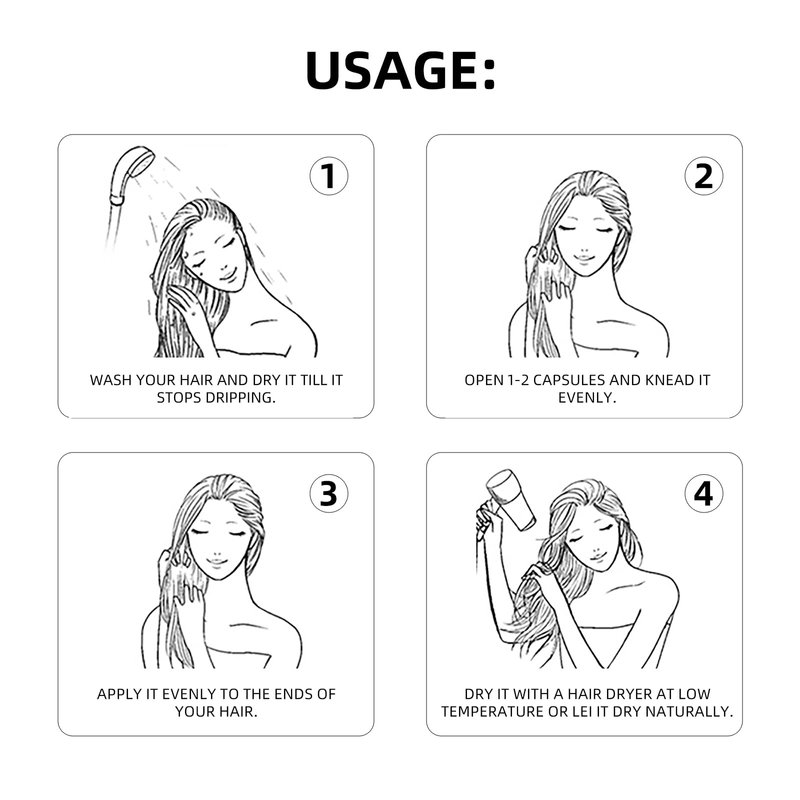 USAGE:

1

WASH YOUR HAIR AND DRY IT TILL IT STOPS DRIPPING.

2

OPEN 1-2 CAPSULES AND KNEAD IT EVENLY.

3

APPLY IT EVENLY TO THE ENDS OF YOUR HAIR.

4

DRY IT WITH A HAIR DRYER AT LOW TEMPERATURE OR LEI IT DRY NATURALLY.