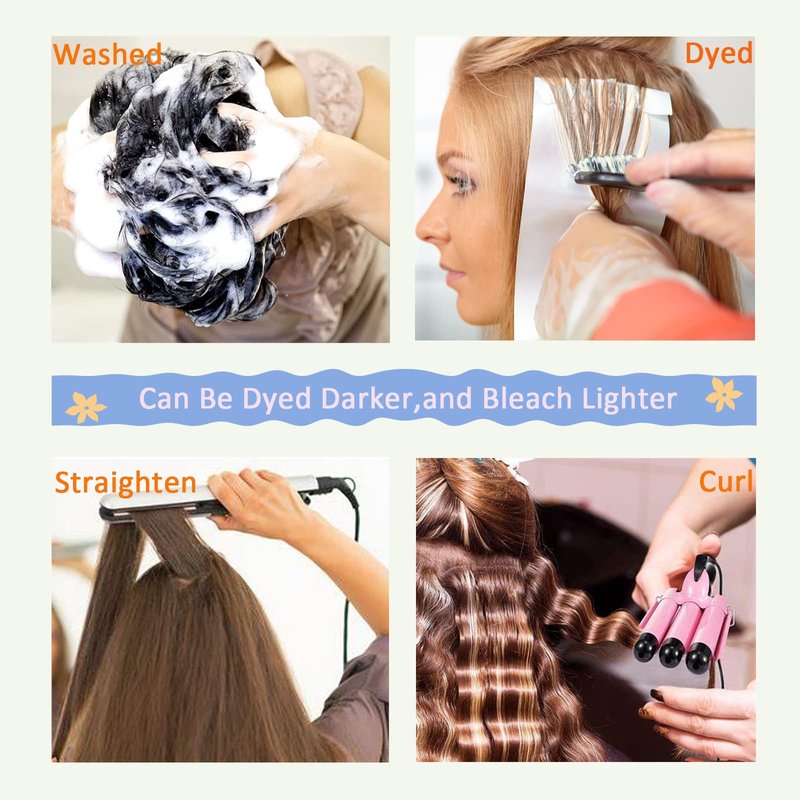 Washed

Dyed

Can Be Dyed Darker,and Bleach Lighter

Straighten

Curl